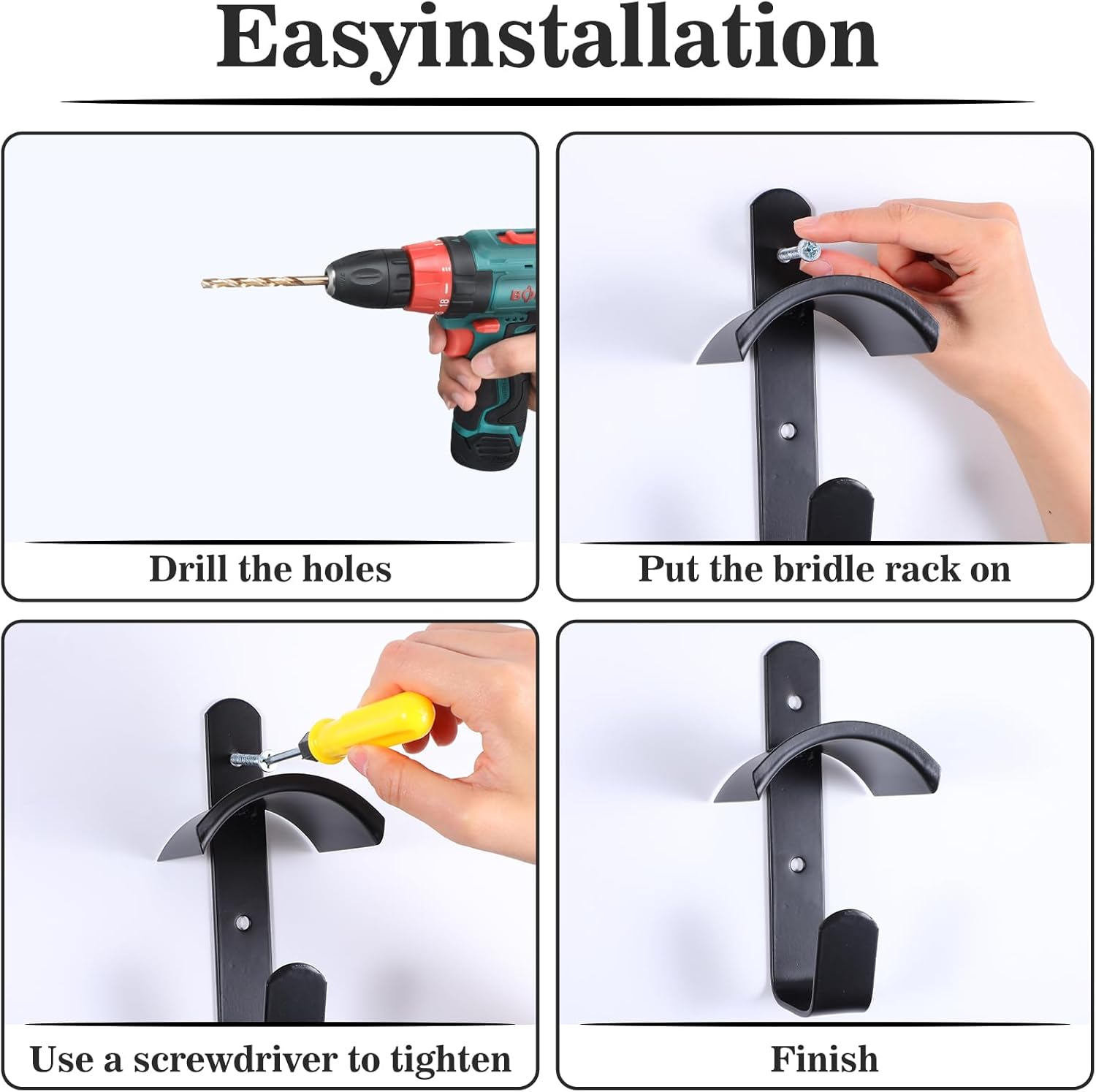 Easyinstallation

Drill the holes

Put the bridle rack on

Use a screwdriver to tighten

Finish