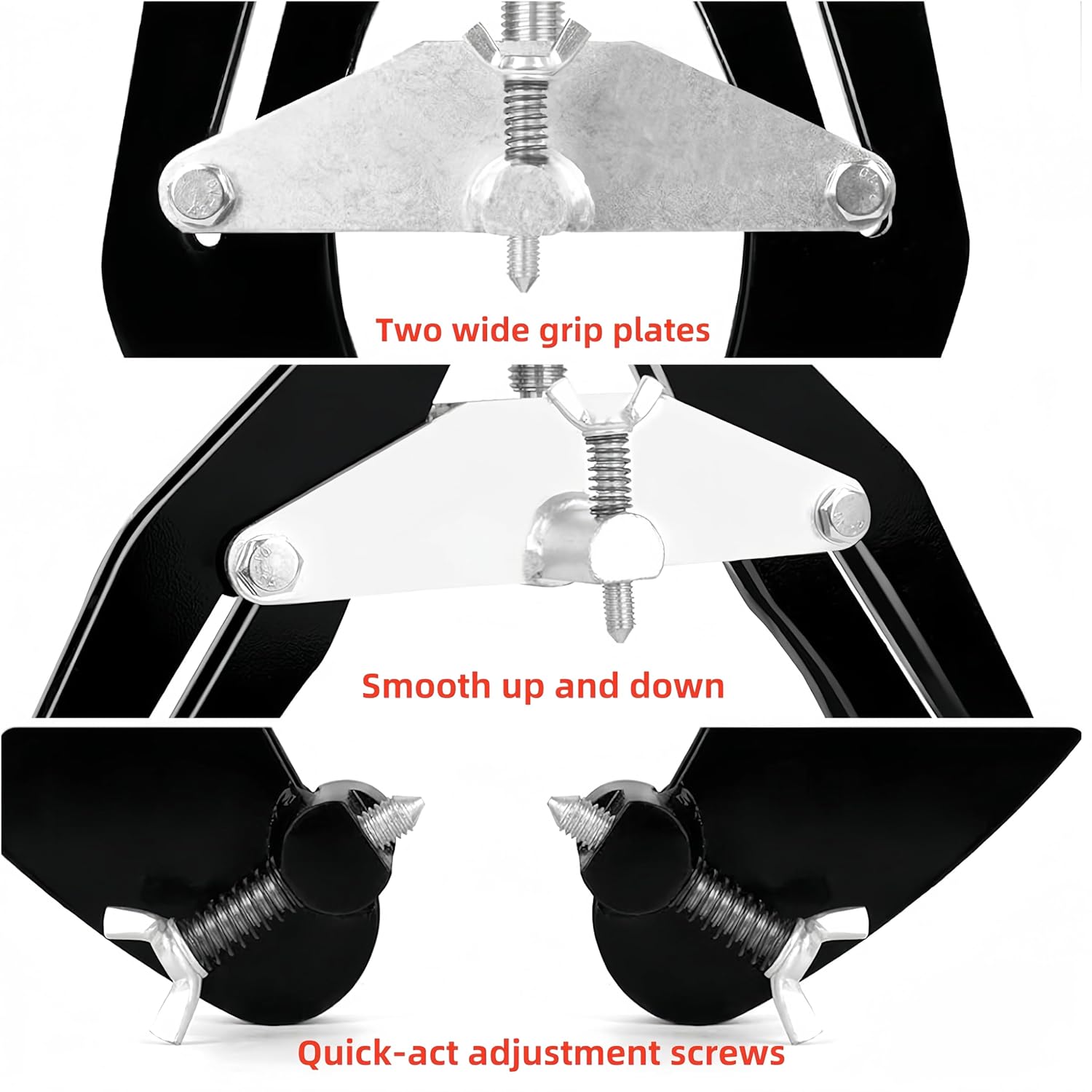 Two wide grip plates

Smooth up and down

Quick-act adjustment screws