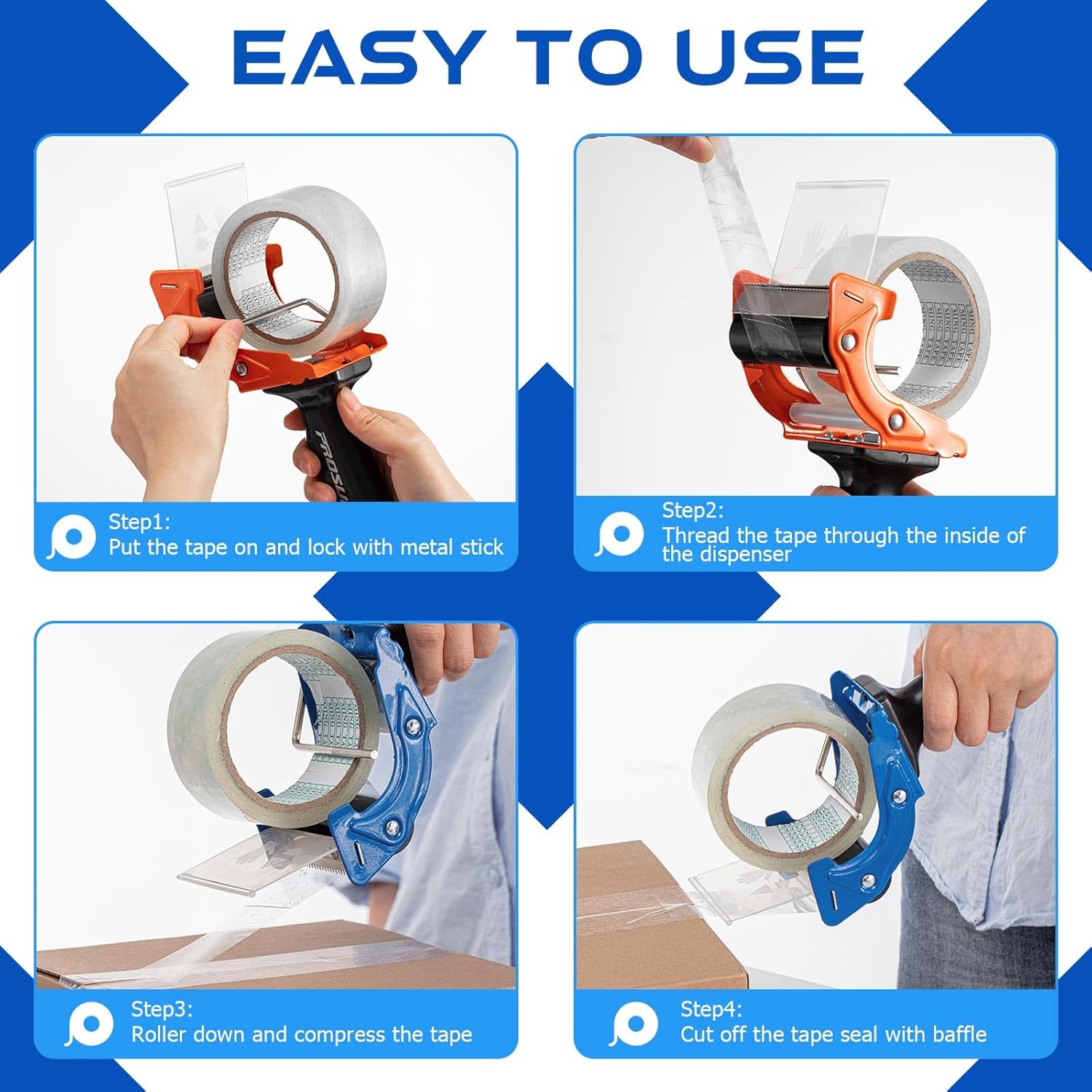 EASY TO USE

Step1:
Put the tape on and lock with metal stick

Step2:
Thread the tape through the inside of the dispenser

Step3:
Roller down and compress the tape

Step4:
Cut off the tape seal with baffle