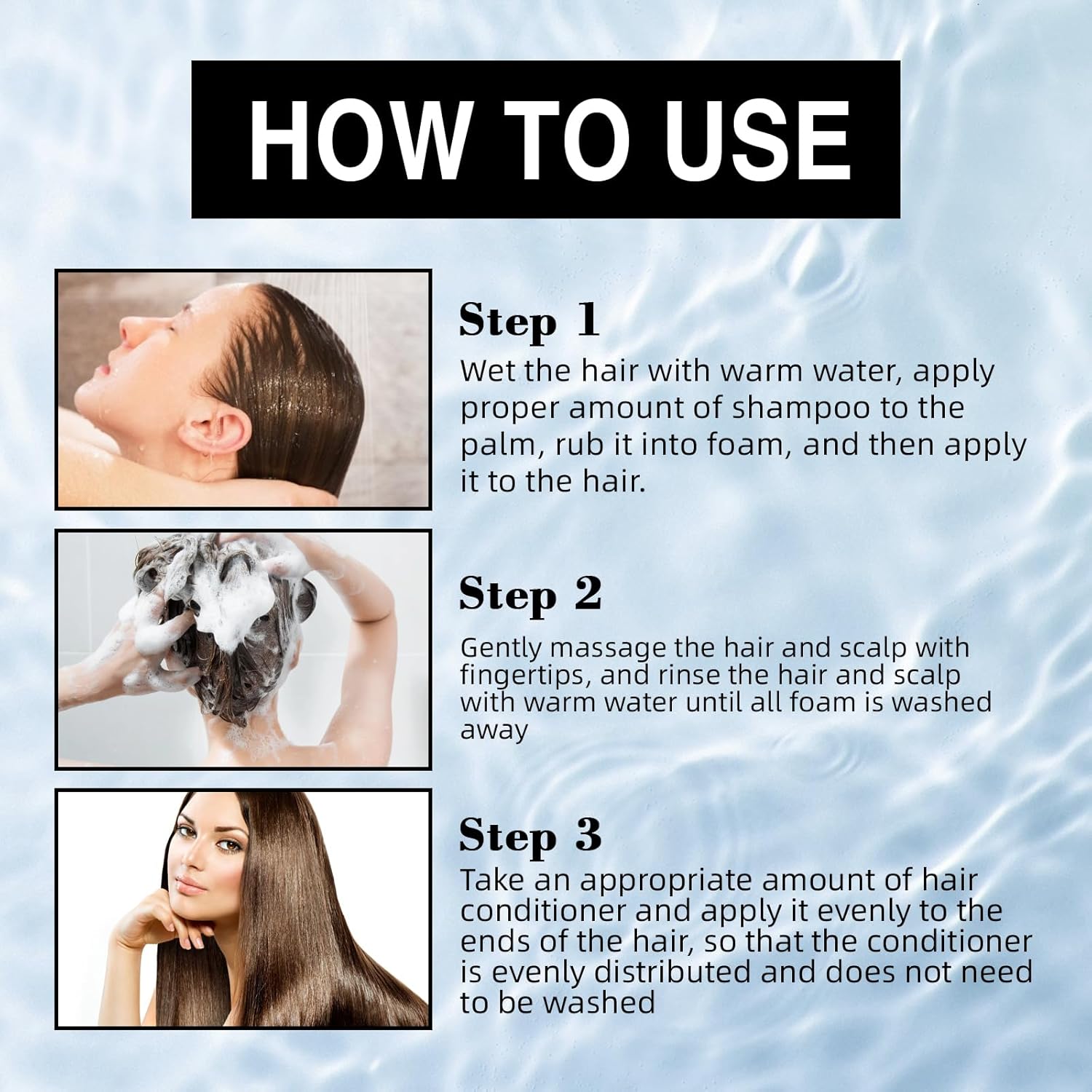 HOW TO USE

Step 1
Wet the hair with warm water, apply proper amount of shampoo to the palm, rub it into foam, and then apply it to the hair.

Step 2
Gently massage the hair and scalp with fingertips, and rinse the hair and scalp with warm water until all foam is washed away

Step 3
Take an appropriate amount of hair conditioner and apply it evenly to the ends of the hair, so that the conditioner is evenly distributed and does not need to be washed