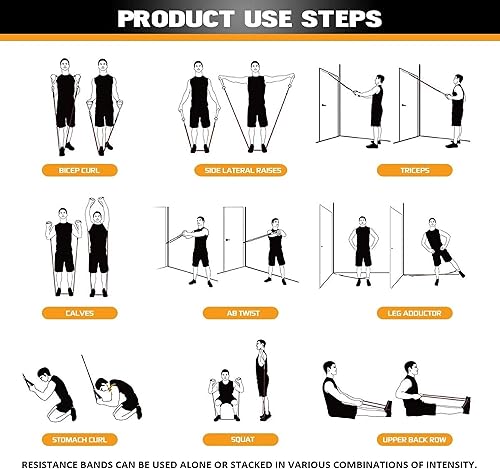 PRODUCT USE STEPS

BICEP CURL

SIDE LATERAL RAISES

TRICEPS

CALVES

AB TWIST

LEG ADDUCTOR

STOMACH CURL

SQUAT

UPPER BACK ROW

RESISTANCE BANDS CAN BE USED ALONE OR STACKED IN VARIOUS COMBINATIONS OF INTENSITY.