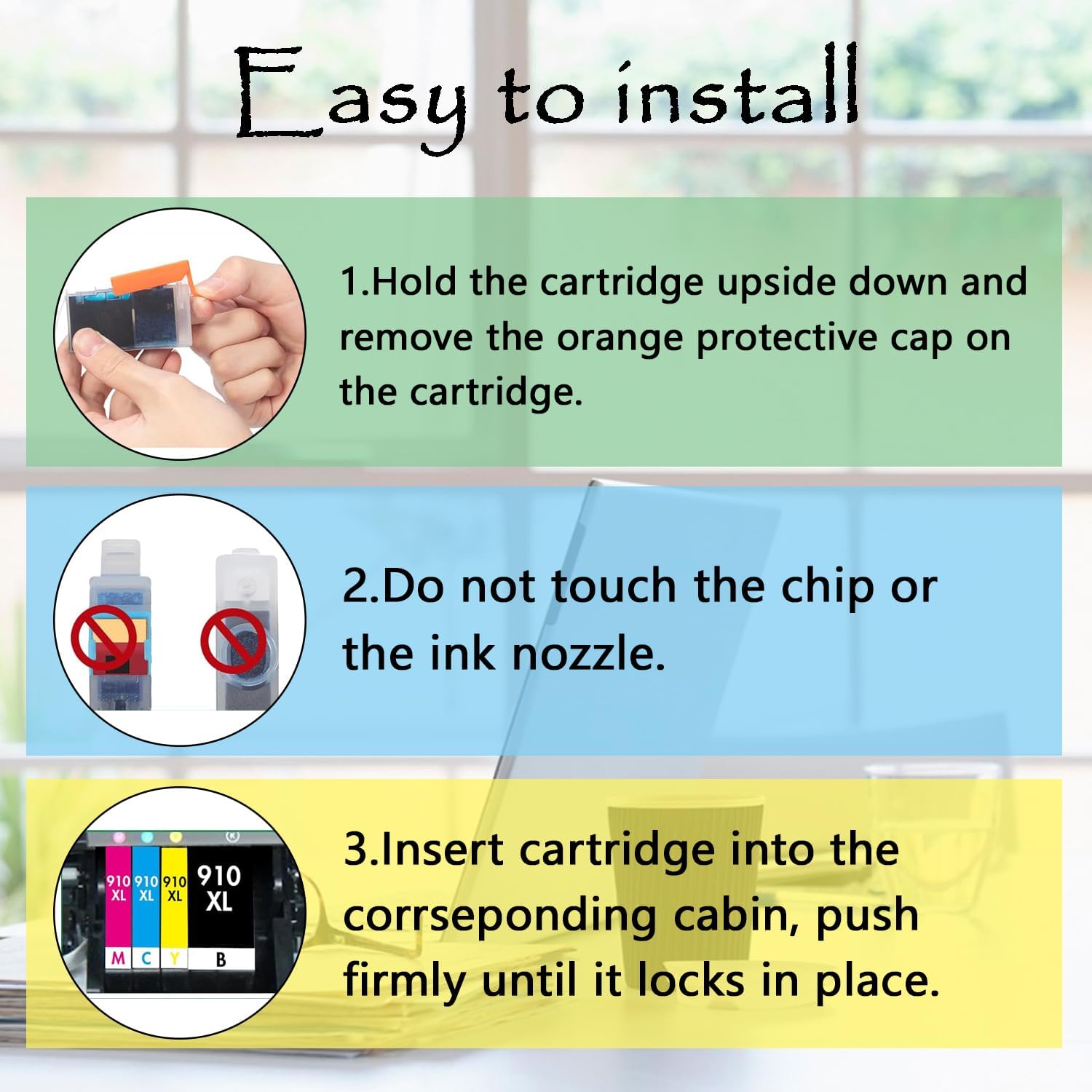 Easy to install

1.Hold the cartridge upside down and remove the orange protective cap on the cartridge.

2.Do not touch the chip or the ink nozzle.

910 XL
910 XL
910 XL
910 XL
M C Y B

3.Insert cartridge into the corrseponding cabin, push firmly until it locks in place.