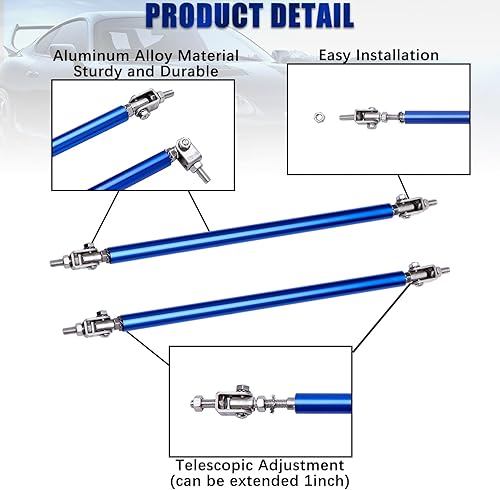 PRODUCT DETAIL

Aluminum Alloy Material
Sturdy and Durable

Easy Installation

Telescopic Adjustment
(can be extended 1inch)