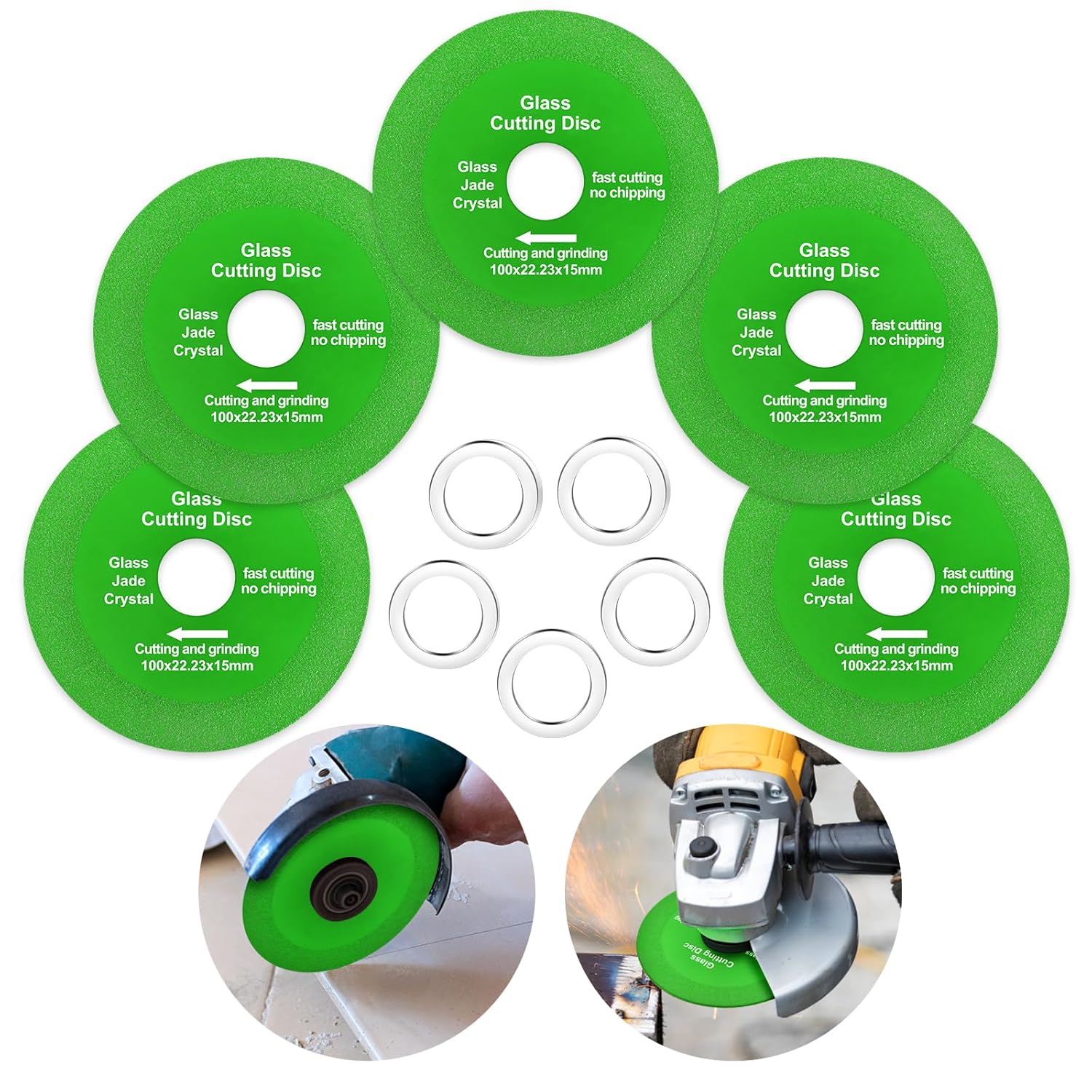 Glass
Cutting Disc
Glass
Jade
Crystal
fast cutting
no chipping
Cutting and grinding
100x22.23x15mm

Glass
Cutting Disc
Glass
Jade
Crystal
fast cutting
no chipping
Cutting and grinding
100x22.23x15mm

Glass
Cutting Disc
Glass
Jade
Crystal
fast cutting
no chipping
Cutting and grinding
100x22.23x15mm

Glass
Cutting Disc
Glass
Jade
Crystal
fast cutting
no chipping
Cutting and grinding
100x22.23x15mm

Glass
Cutting Disc
Glass
Jade
Crystal
fast cutting
no chipping
Cutting and grinding
100x22.23x15mm

Glass
Cutting Disc