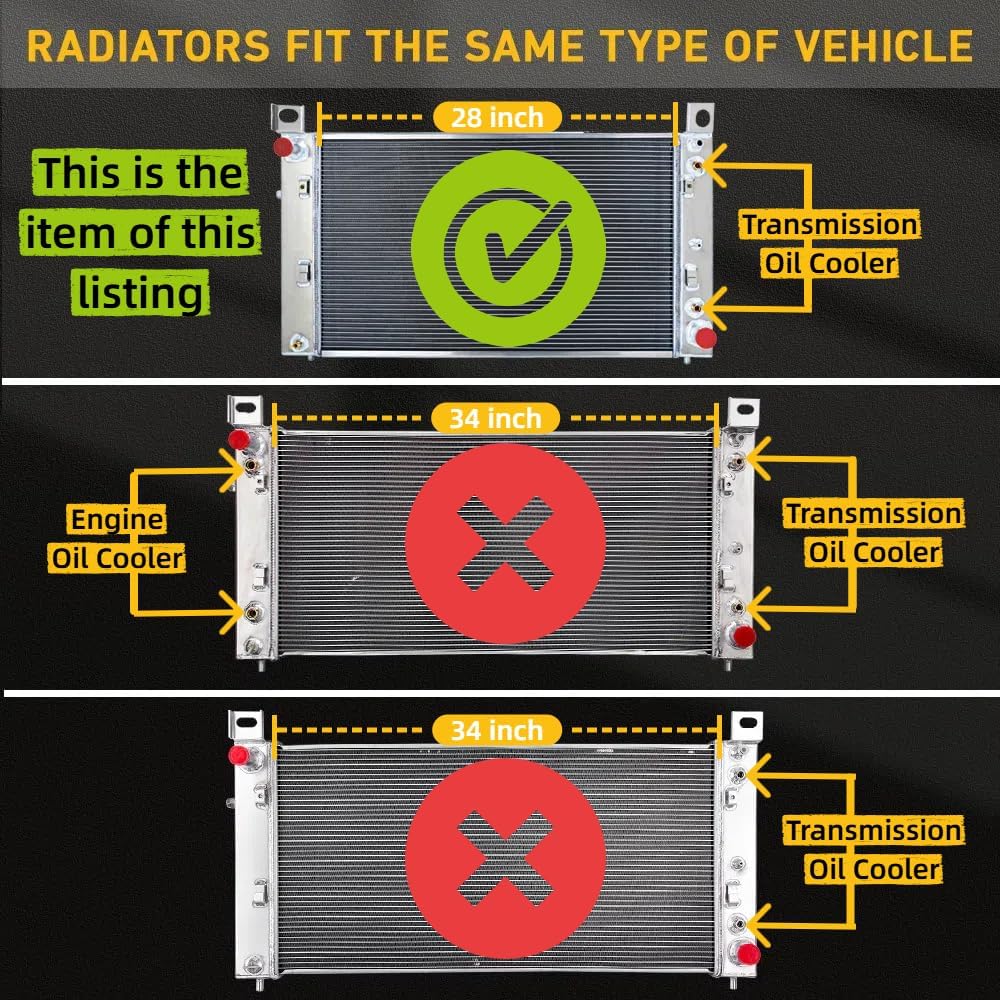 RADIATORS FIT THE SAME TYPE OF VEHICLE

28 inch

This is the item of this listing

Transmission Oil Cooler

34 inch

Engine Oil Cooler

Transmission Oil Cooler

34 inch

Transmission Oil Cooler