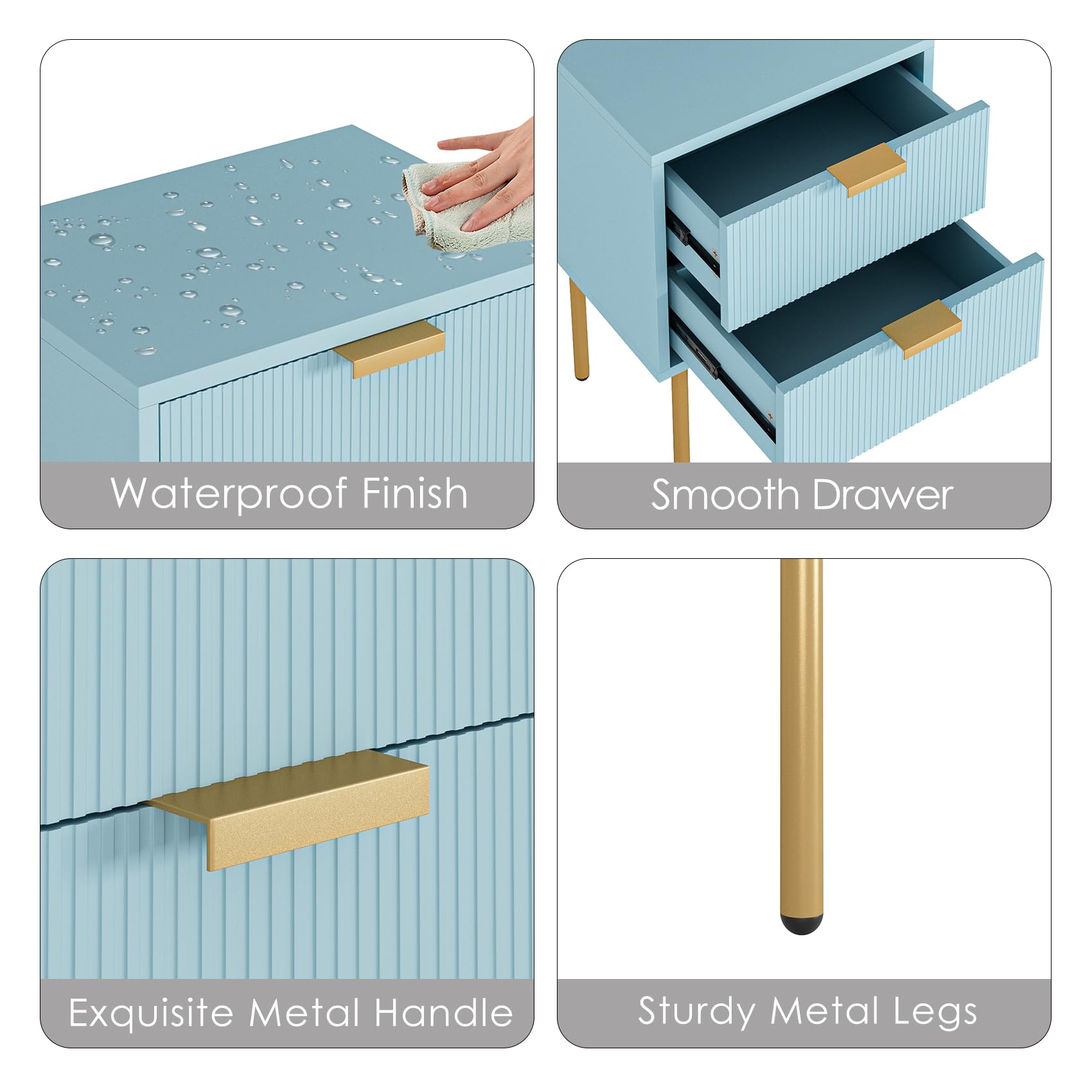 Waterproof Finish

Smooth Drawer

Exquisite Metal Handle

Sturdy Metal Legs