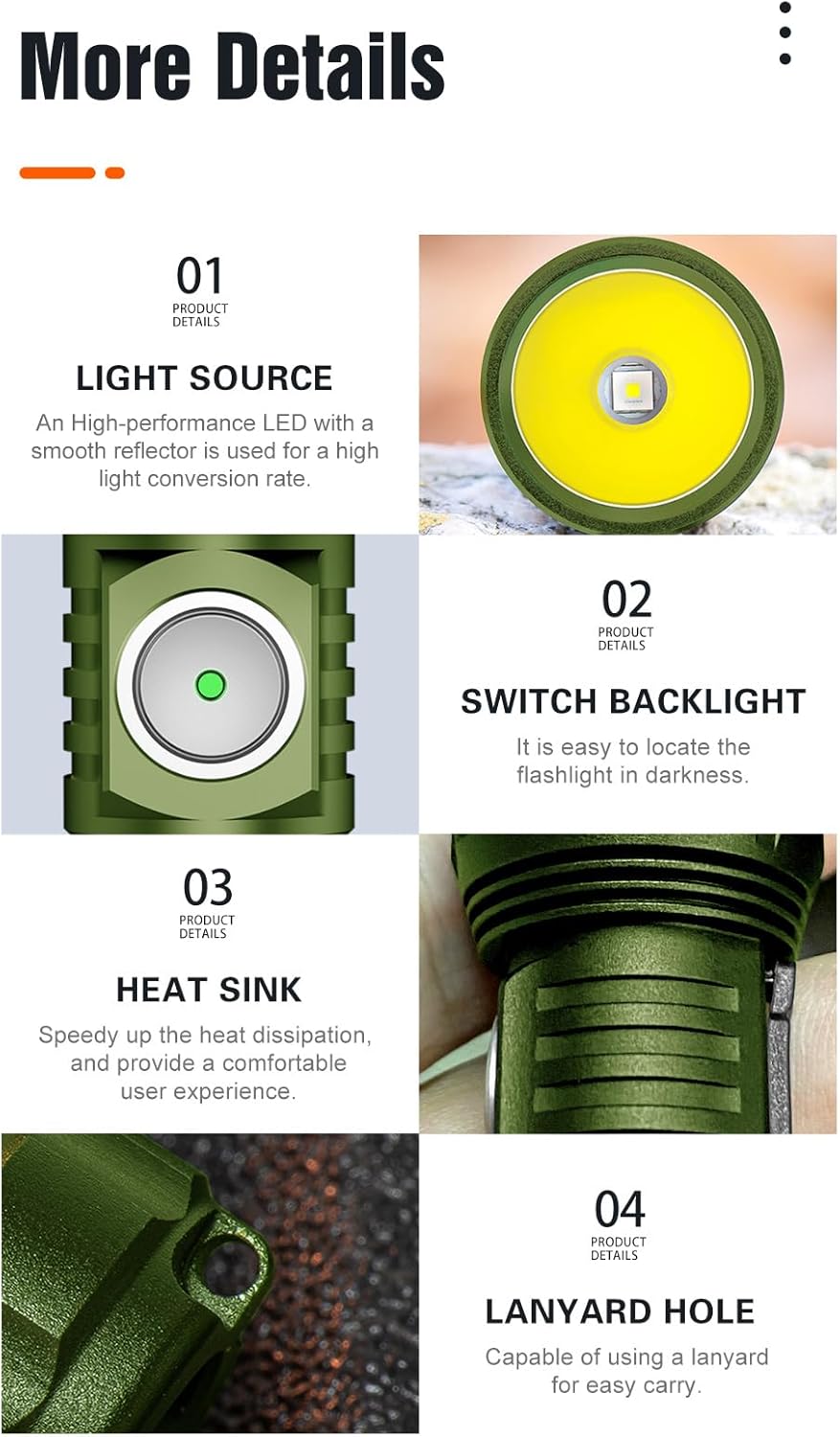 More Details

01
PRODUCT DETAILS

LIGHT SOURCE

An High-performance LED with a smooth reflector is used for a high light conversion rate.

02
PRODUCT DETAILS

SWITCH BACKLIGHT

It is easy to locate the flashlight in darkness.

03
PRODUCT DETAILS

HEAT SINK

Speedy up the heat dissipation, and provide a comfortable user experience.

04
PRODUCT DETAILS

LANYARD HOLE

Capable of using a lanyard for easy carry.