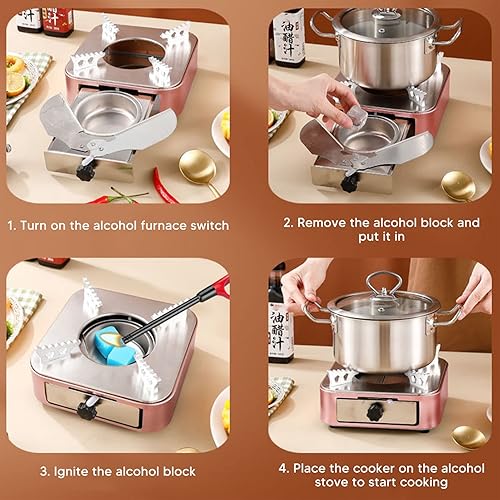 油醋汁

1. Turn on the alcohol furnace switch

2. Remove the alcohol block and put it in

油醋汁

3. Ignite the alcohol block

4. Place the cooker on the alcohol stove to start cooking