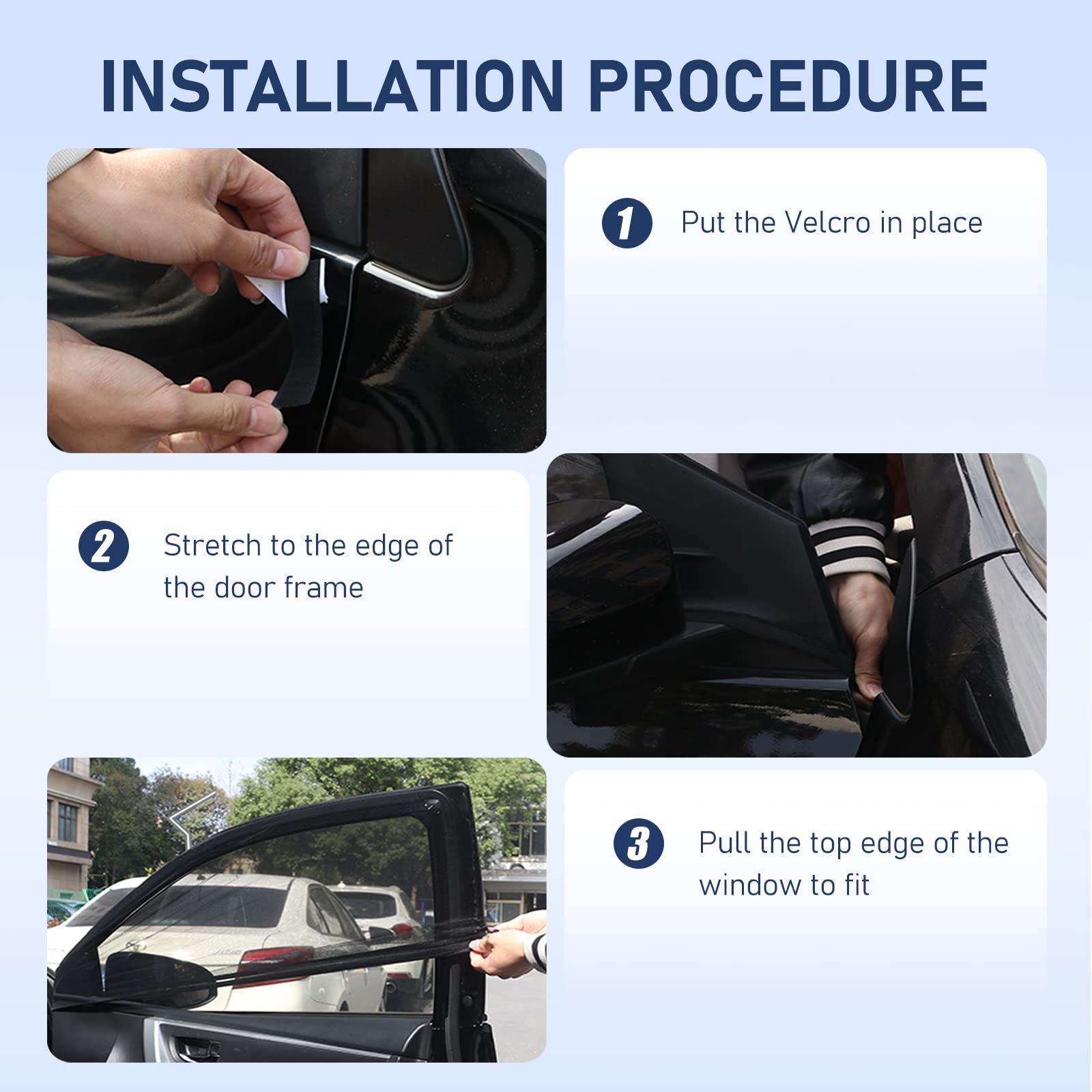 INSTALLATION PROCEDURE

1 Put the Velcro in place

2 Stretch to the edge of the door frame

3 Pull the top edge of the window to fit