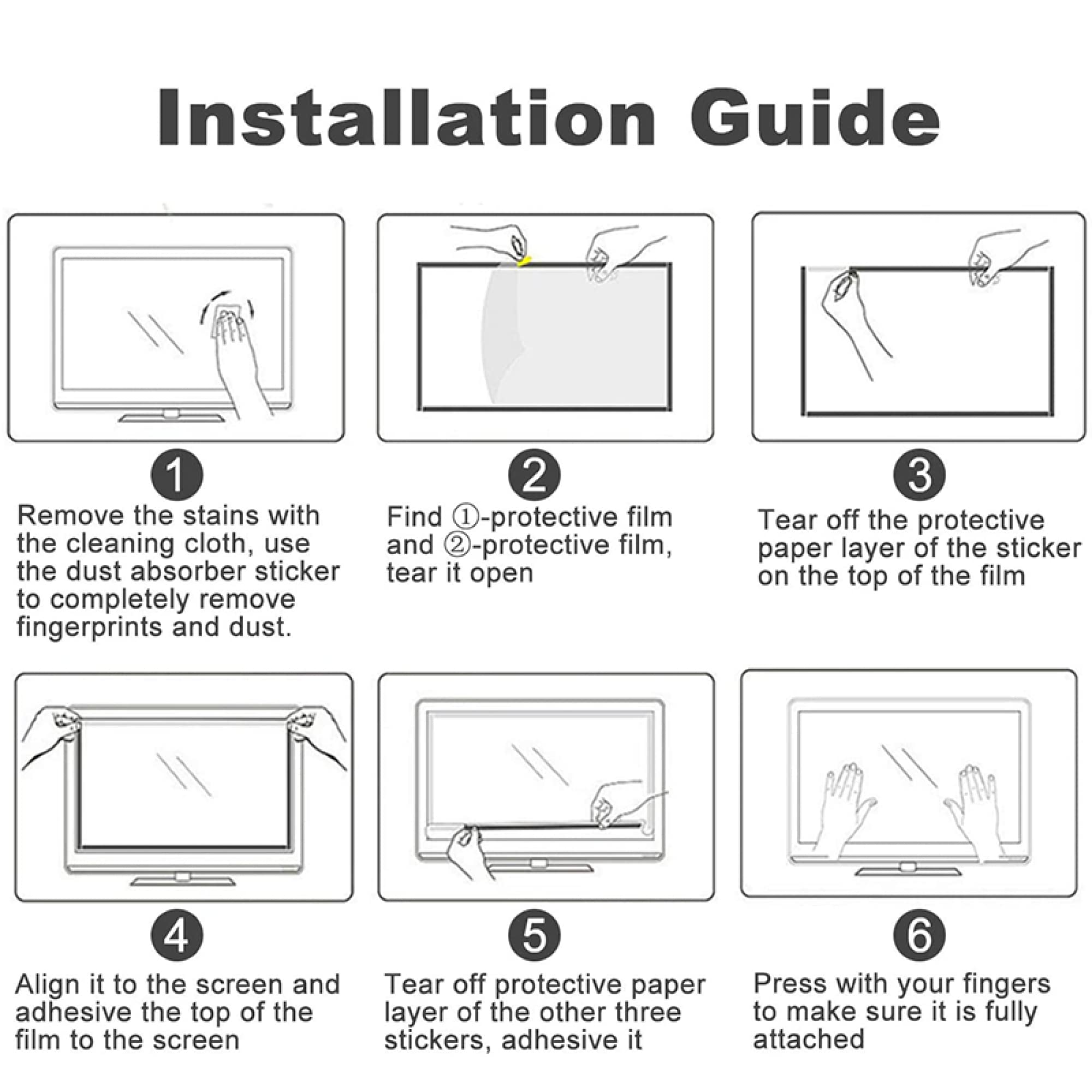 Installation Guide

1

Remove the stains with the cleaning cloth, use the dust absorber sticker to completely remove fingerprints and dust.

2

Find ①-protective film and ②-protective film, tear it open

3

Tear off the protective paper layer of the sticker on the top of the film

4

Align it to the screen and adhesive the top of the film to the screen

5

Tear off protective paper layer of the other three stickers, adhesive it

6

Press with your fingers to make sure it is fully attached