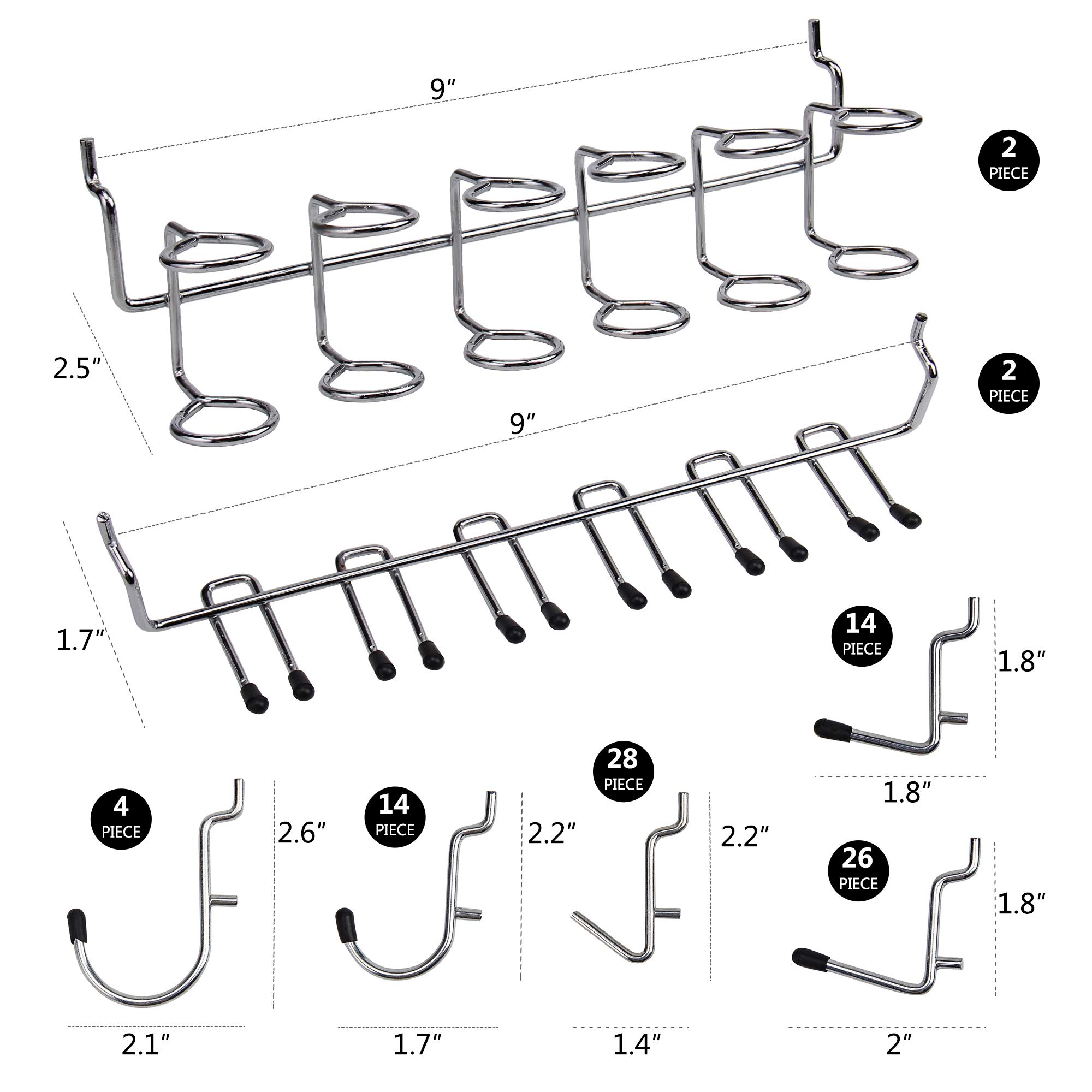 9″

2 PIECE

2.5″

9″

2 PIECE

1.7″

14 PIECE

1.8″

1.8″

28 PIECE

4 PIECE

2.6″

14 PIECE

2.2″

2.2″

26 PIECE

1.8″

2.1″

1.7″

1.4″

2″