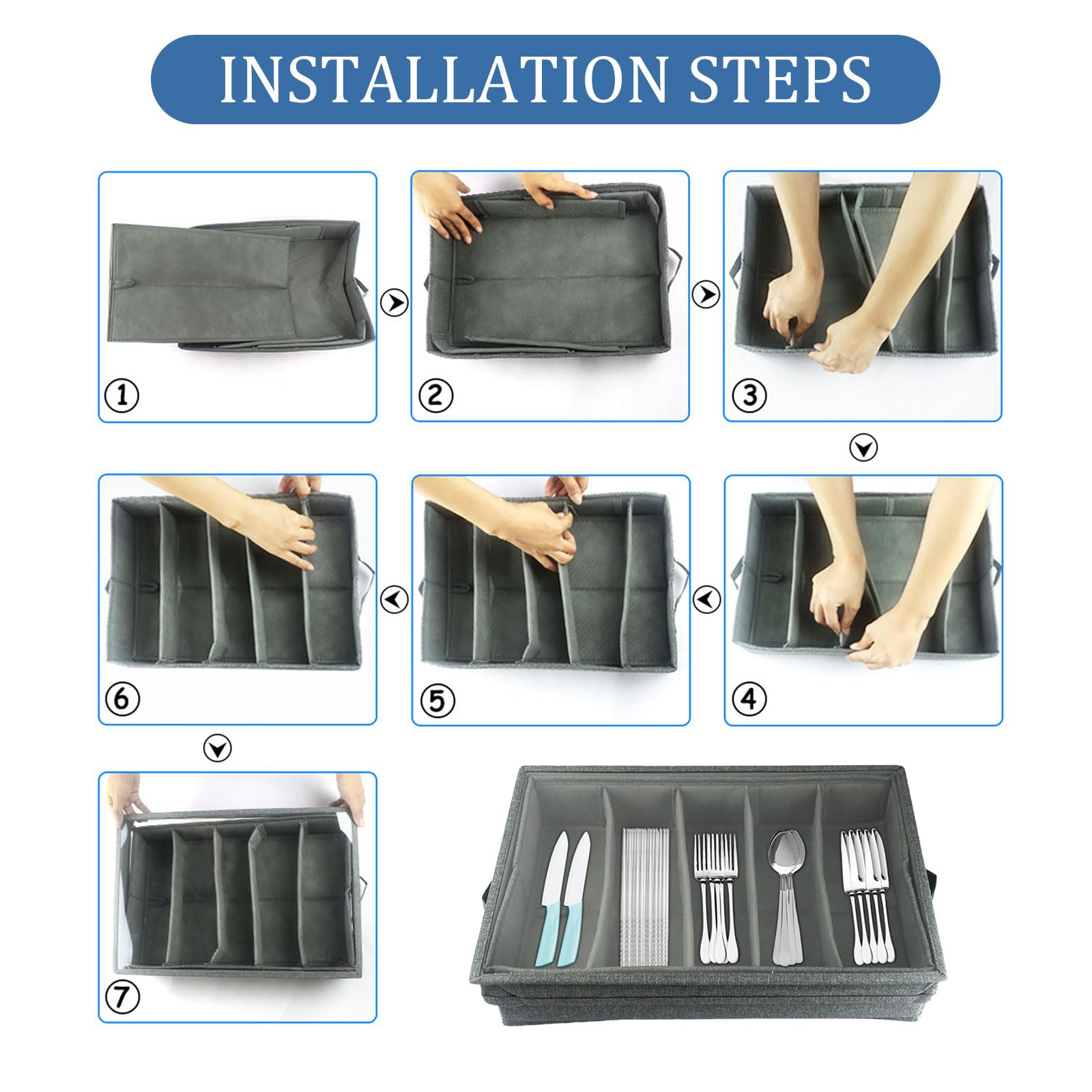 INSTALLATION STEPS

①

②

③

⑥

⑤

④

⑦