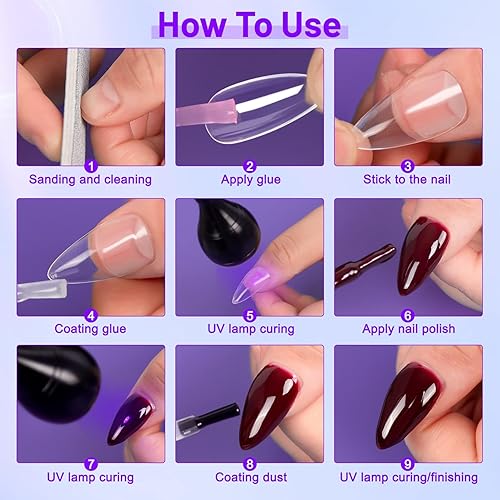 How To Use

1
Sanding and cleaning

2
Apply glue

3
Stick to the nail

4
Coating glue

5
UV lamp curing

6
Apply nail polish

7
UV lamp curing

8
Coating dust

9
UV lamp curing/finishing