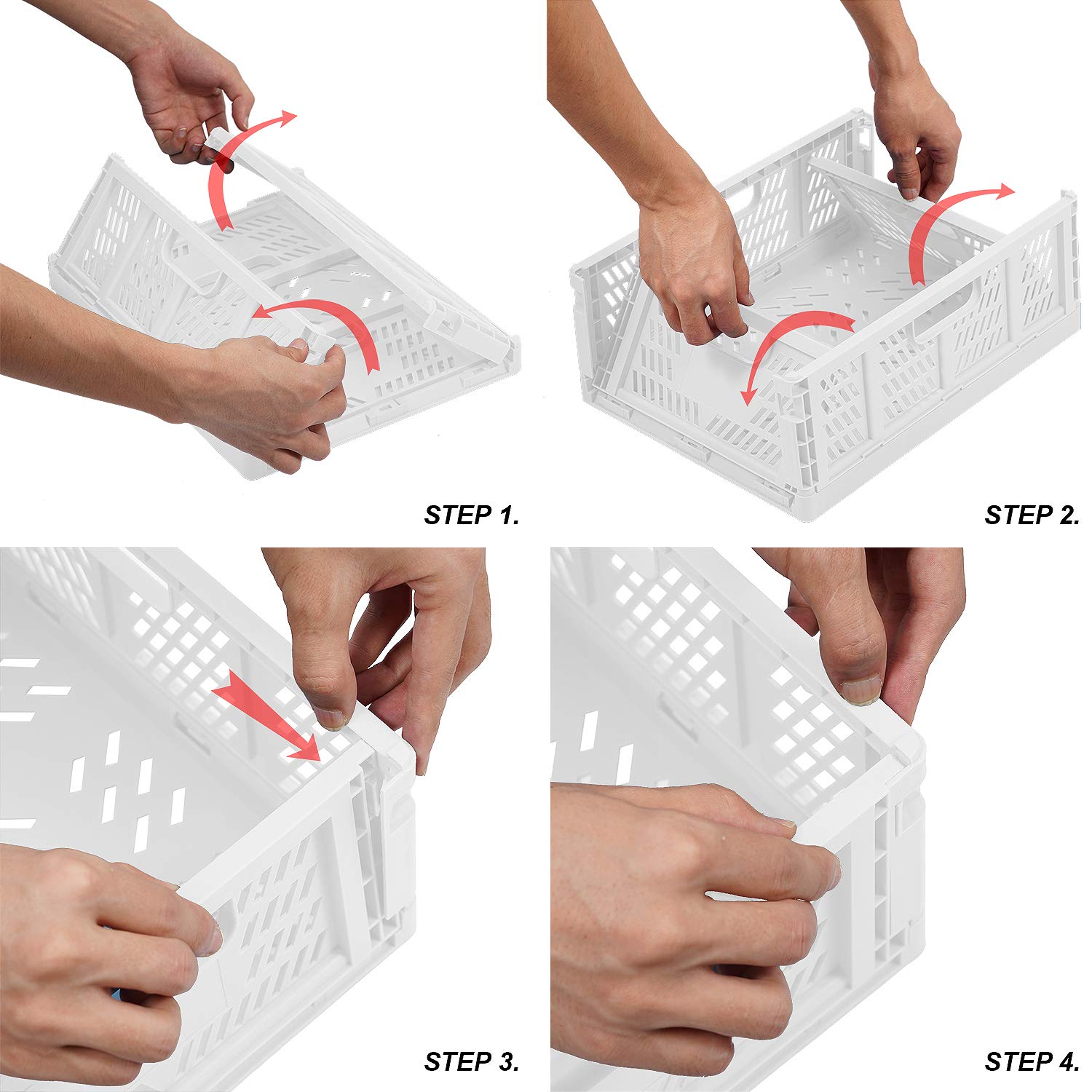 STEP 1.

STEP 2.

STEP 3.

STEP 4.