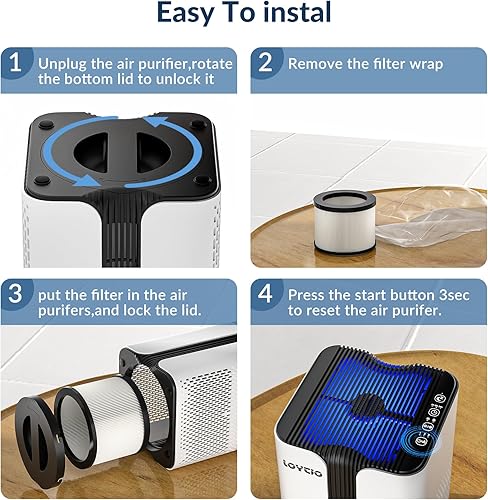 Easy To instal

1 Unplug the air purifier,rotate the bottom lid to unlock it

2 Remove the filter wrap

3 put the filter in the air purifers,and lock the lid.

4 Press the start button 3sec to reset the air purifer.

LOYCIO