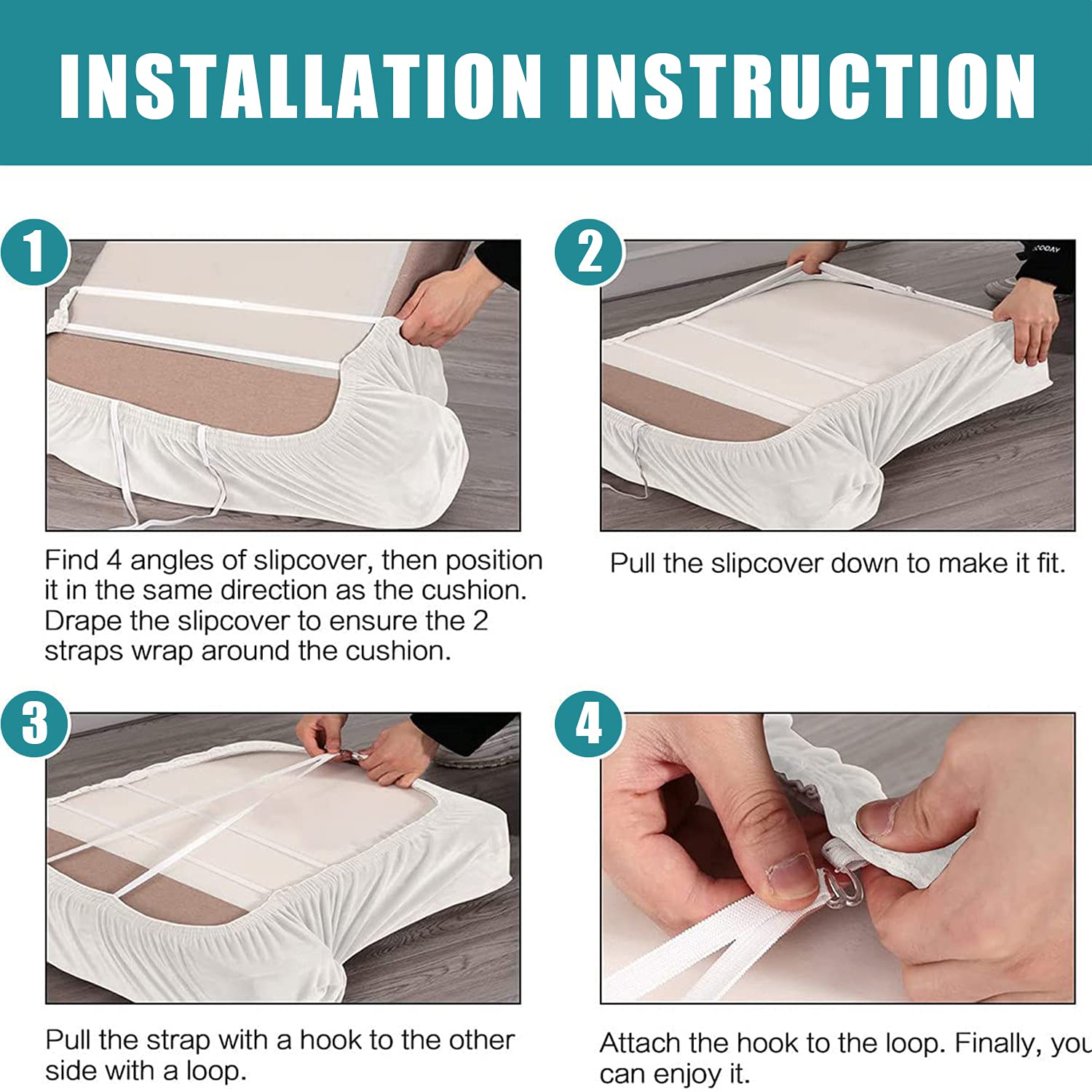 INSTALLATION INSTRUCTION

1

Find 4 angles of slipcover, then position it in the same direction as the cushion. Drape the slipcover to ensure the 2 straps wrap around the cushion.

2

Pull the slipcover down to make it fit.

3

Pull the strap with a hook to the other side with a loop.

4

Attach the hook to the loop. Finally, you can enjoy it.