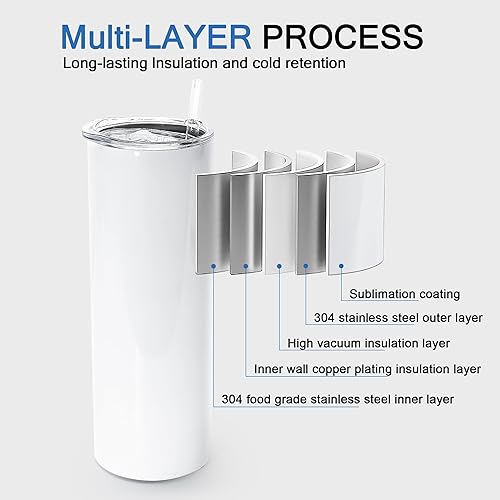 Multi-LAYER PROCESS
Long-lasting Insulation and cold retention

Sublimation coating
304 stainless steel outer layer
High vacuum insulation layer
Inner wall copper plating insulation layer
304 food grade stainless steel inner layer