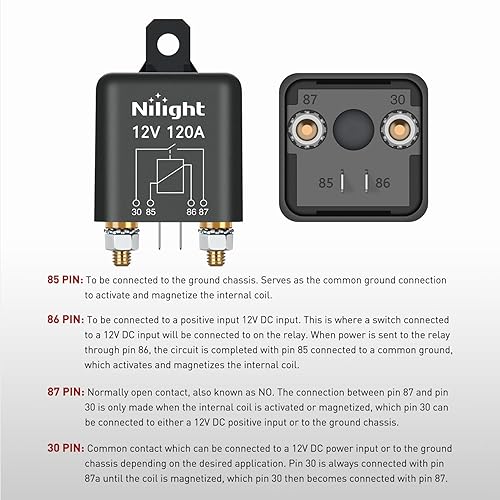 Nilight
12V 120A
30 85 86 87

87 30
85 86

85 PIN: To be connected to the ground chassis. Serves as the common ground connection to activate and magnetize the internal coil.

86 PIN: To be connected to a positive input 12V DC input. This is where a switch connected to a 12V DC input will be connected to on the relay. When power is sent to the relay through pin 86, the circuit is completed with pin 85 connected to a common ground, which activates and magnetizes the internal coil.

87 PIN: Normally open contact, also known as NO. The connection between pin 87 and pin 30 is only made when the internal coil is activated or magnetized, which pin 30 can be connected to either a 12V DC positive input or to the ground chassis.

30 PIN: Common contact which can be connected to a 12V DC power input or to the ground chassis depending on the desired application. Pin 30 is always connected with pin 87a until the coil is magnetized, which pin 30 then becomes connected with pin 87.