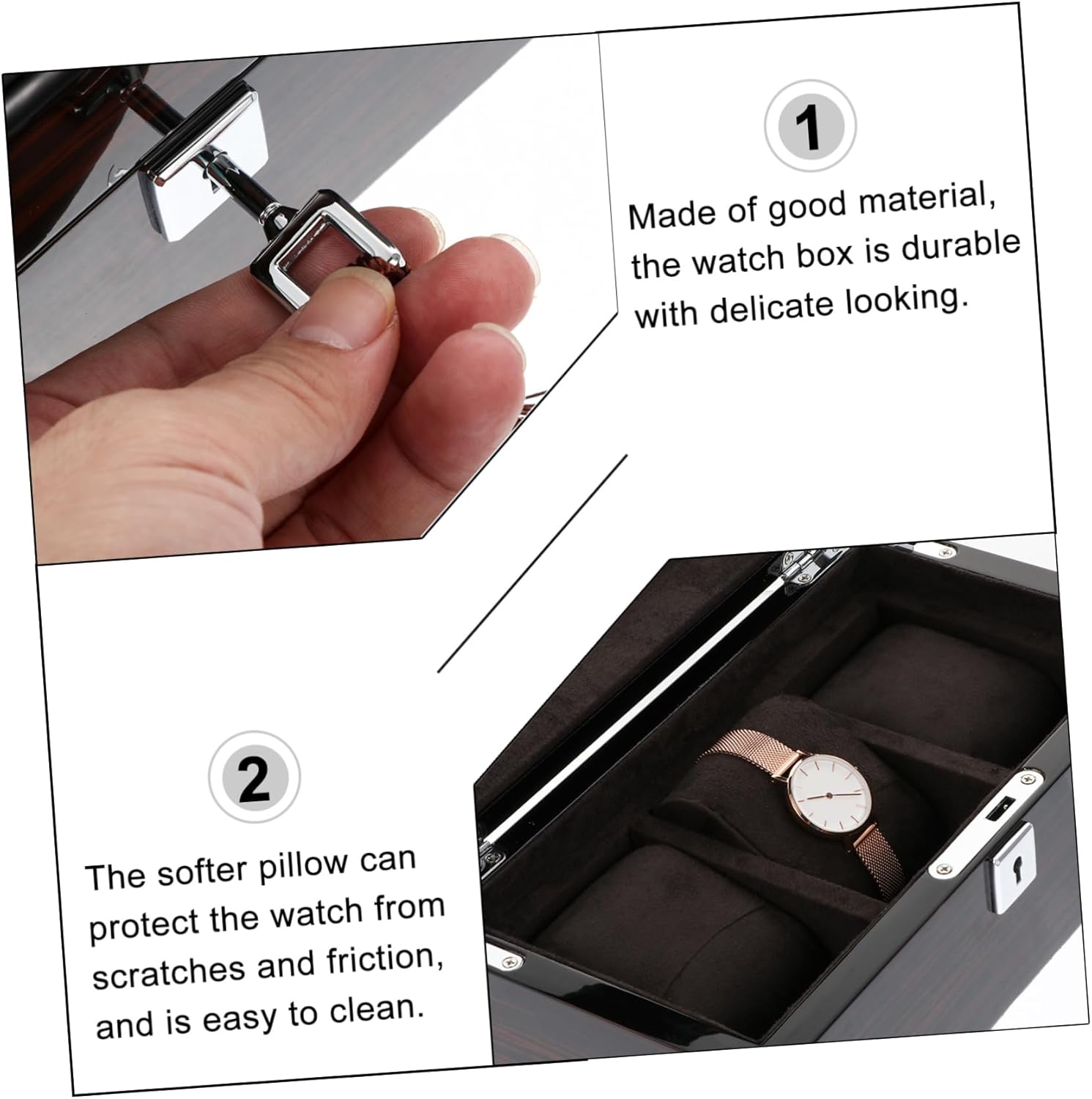 1

Made of good material, the watch box is durable with delicate looking.

2

The softer pillow can protect the watch from scratches and friction, and is easy to clean.