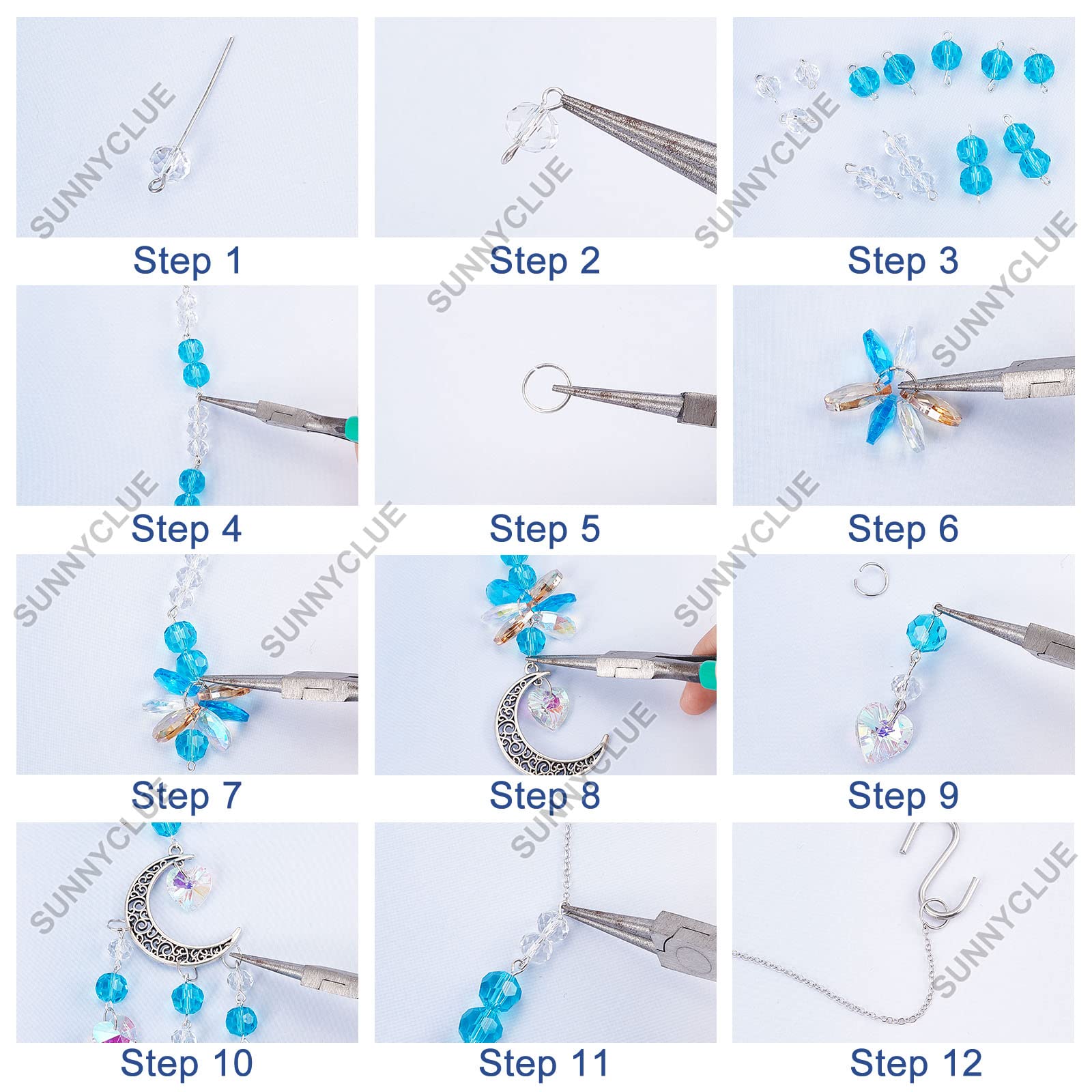 Step 1

Step 2

Step 3

Step 4

Step 5

Step 6

Step 7

Step 8

Step 9

Step 10

Step 11

Step 12

SUNNYCLUE