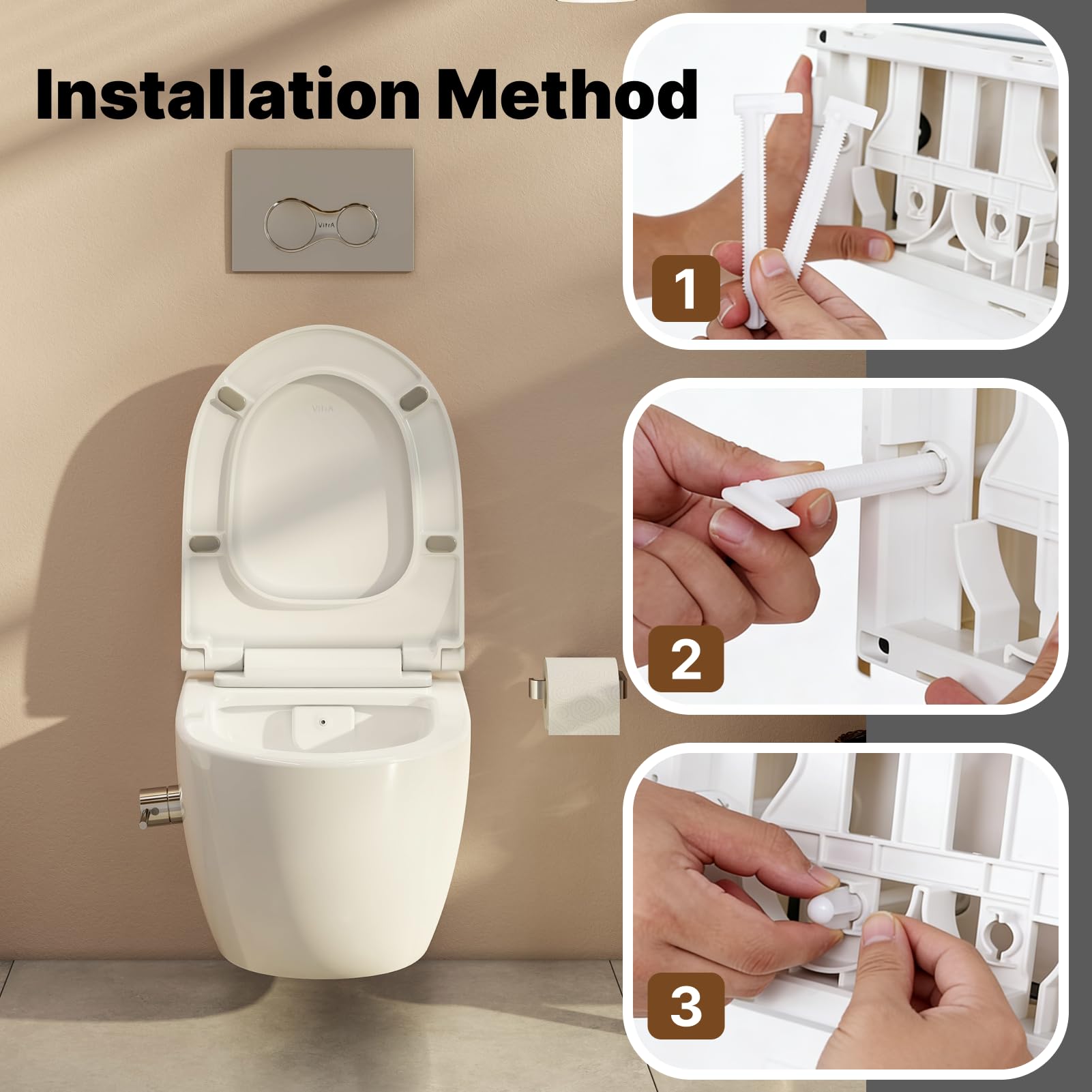 Installation Method

VitrA

VitrA

1

2

3