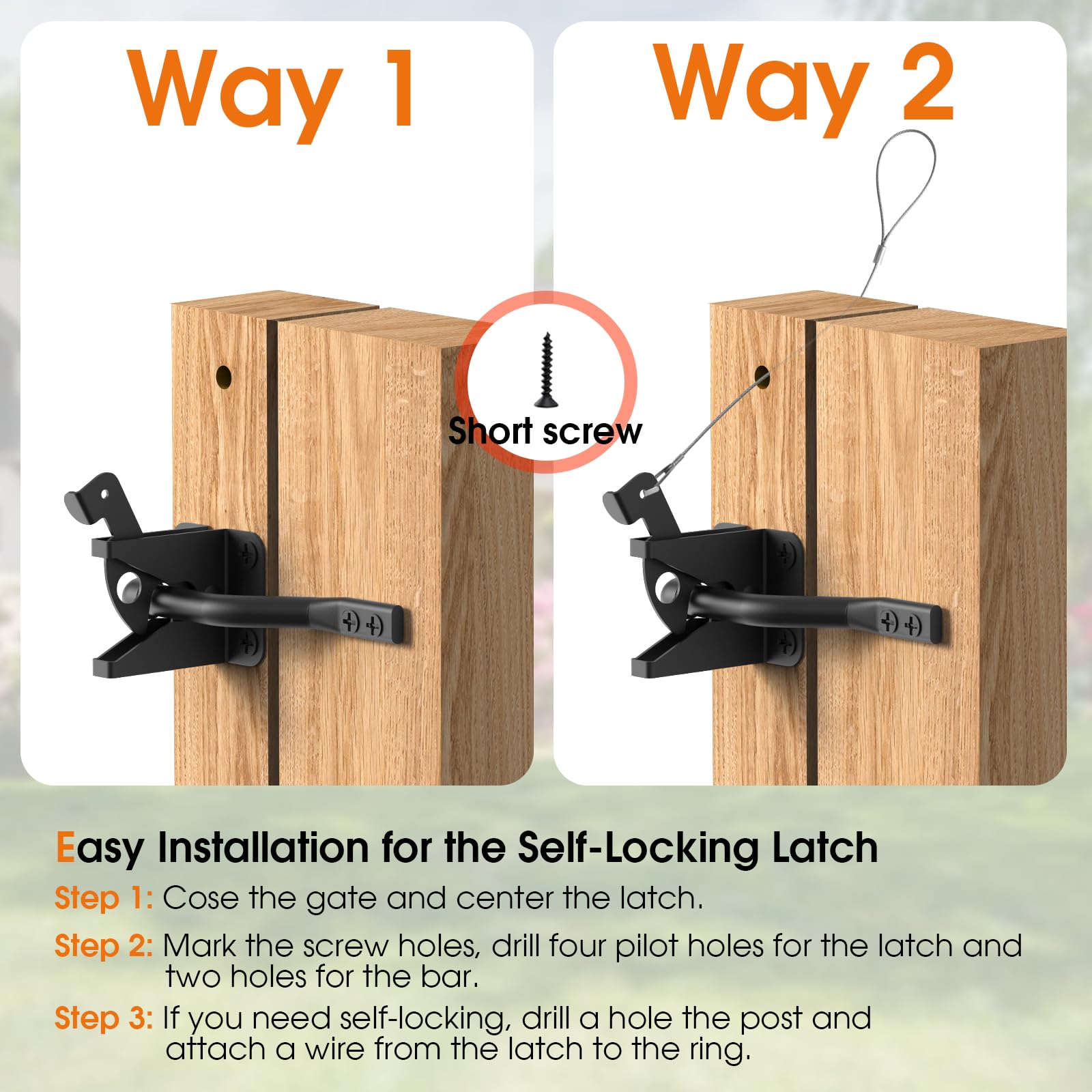 Way 1

Way 2

Short screw

Easy Installation for the Self-Locking Latch

Step 1: Cose the gate and center the latch.

Step 2: Mark the screw holes, drill four pilot holes for the latch and two holes for the bar.

Step 3: If you need self-locking, drill a hole the post and attach a wire from the latch to the ring.