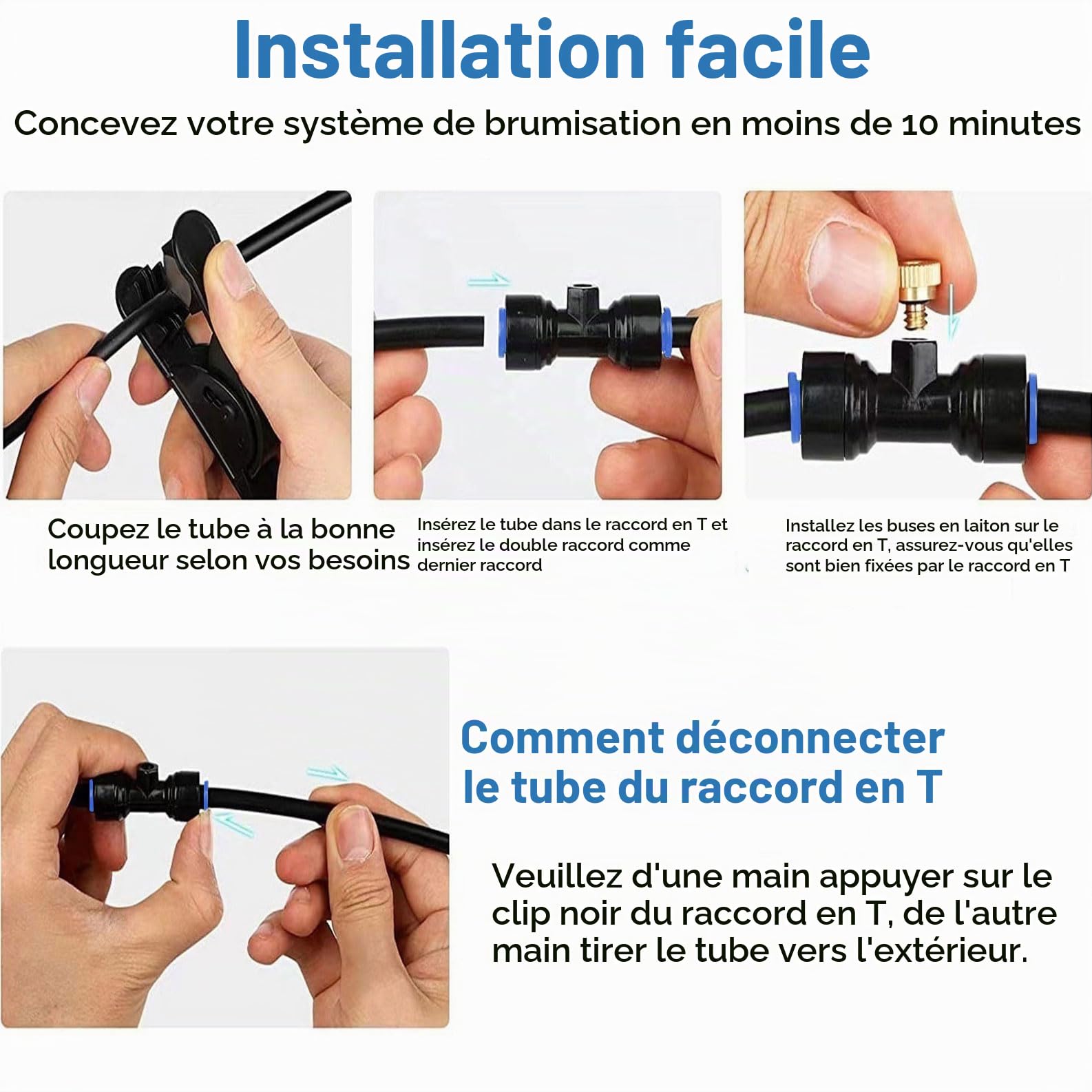 Installation facile

Concevez votre système de brumisation en moins de 10 minutes

Coupez le tube à la bonne longueur selon vos besoins

Insérez le tube dans le raccord en T et insérez le double raccord comme dernier raccord

Installez les buses en laiton sur le raccord en T, assurez-vous qu'elles sont bien fixées par le raccord en T

Comment déconnecter le tube du raccord en T

Veuillez d'une main appuyer sur le clip noir du raccord en T, de l'autre main tirer le tube vers l'extérieur.