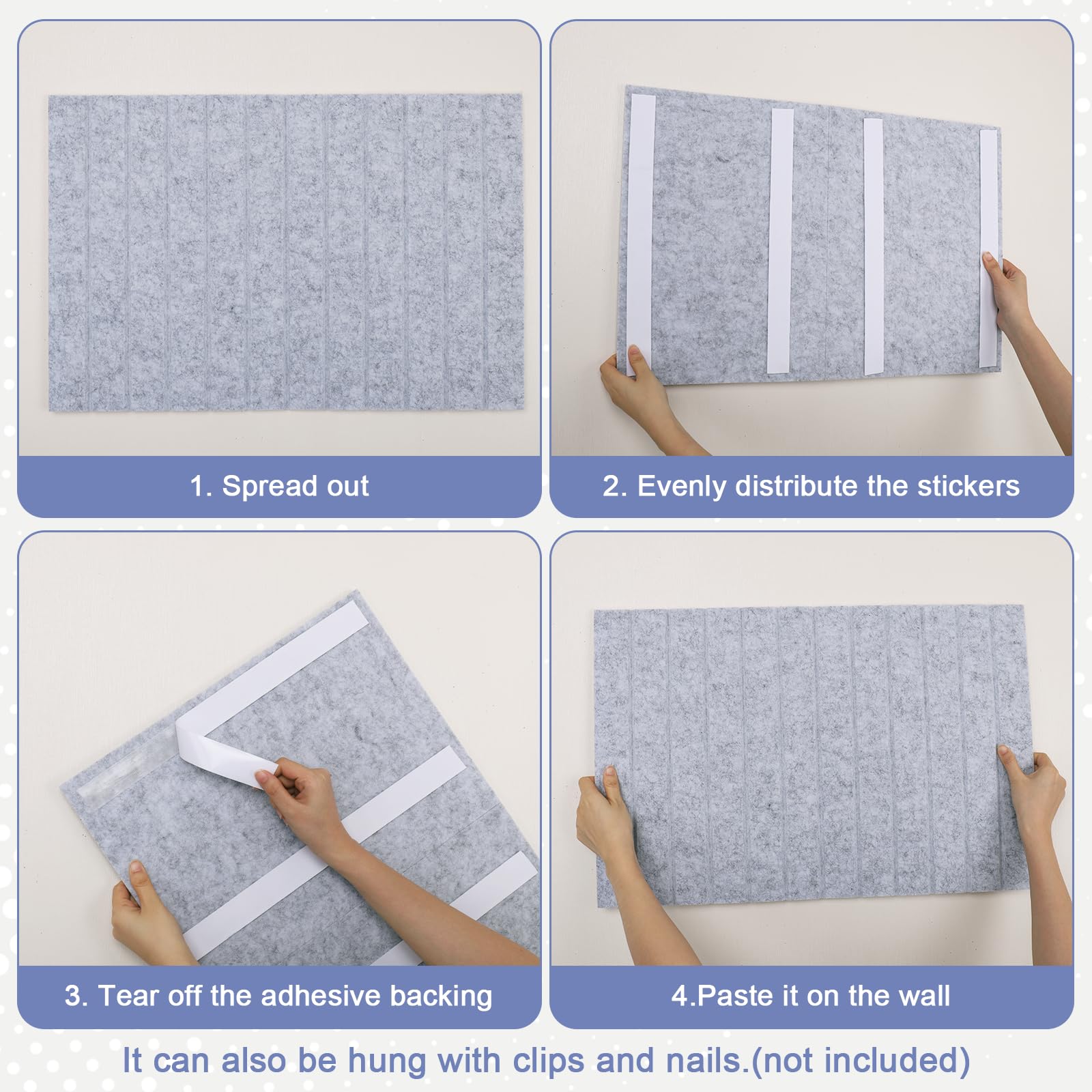 1. Spread out

2. Evenly distribute the stickers

3. Tear off the adhesive backing

4.Paste it on the wall

It can also be hung with clips and nails.(not included)