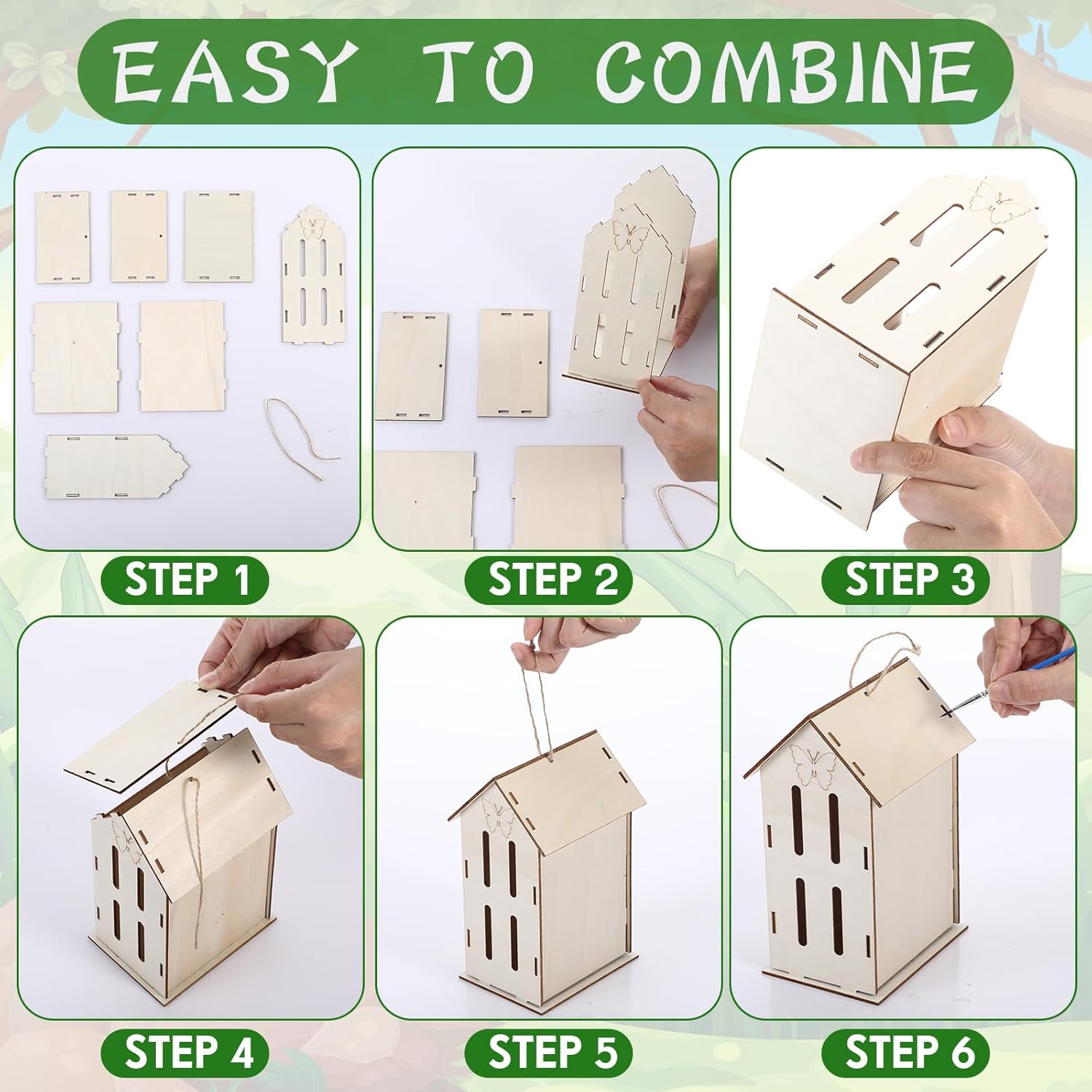 EASY TO COMBINE

STEP 1

STEP 2

STEP 3

STEP 4

STEP 5

STEP 6