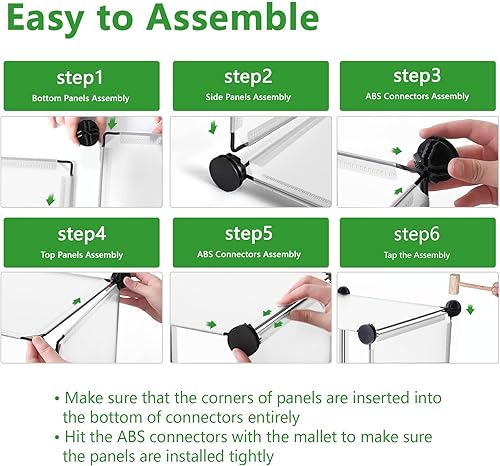 Easy to Assemble

step1
Bottom Panels Assembly

step2
Side Panels Assembly

step3
ABS Connectors Assembly

step4
Top Panels Assembly

step5
ABS Connectors Assembly

step6
Tap the Assembly

• Make sure that the corners of panels are inserted into the bottom of connectors entirely
• Hit the ABS connectors with the mallet to make sure the panels are installed tightly