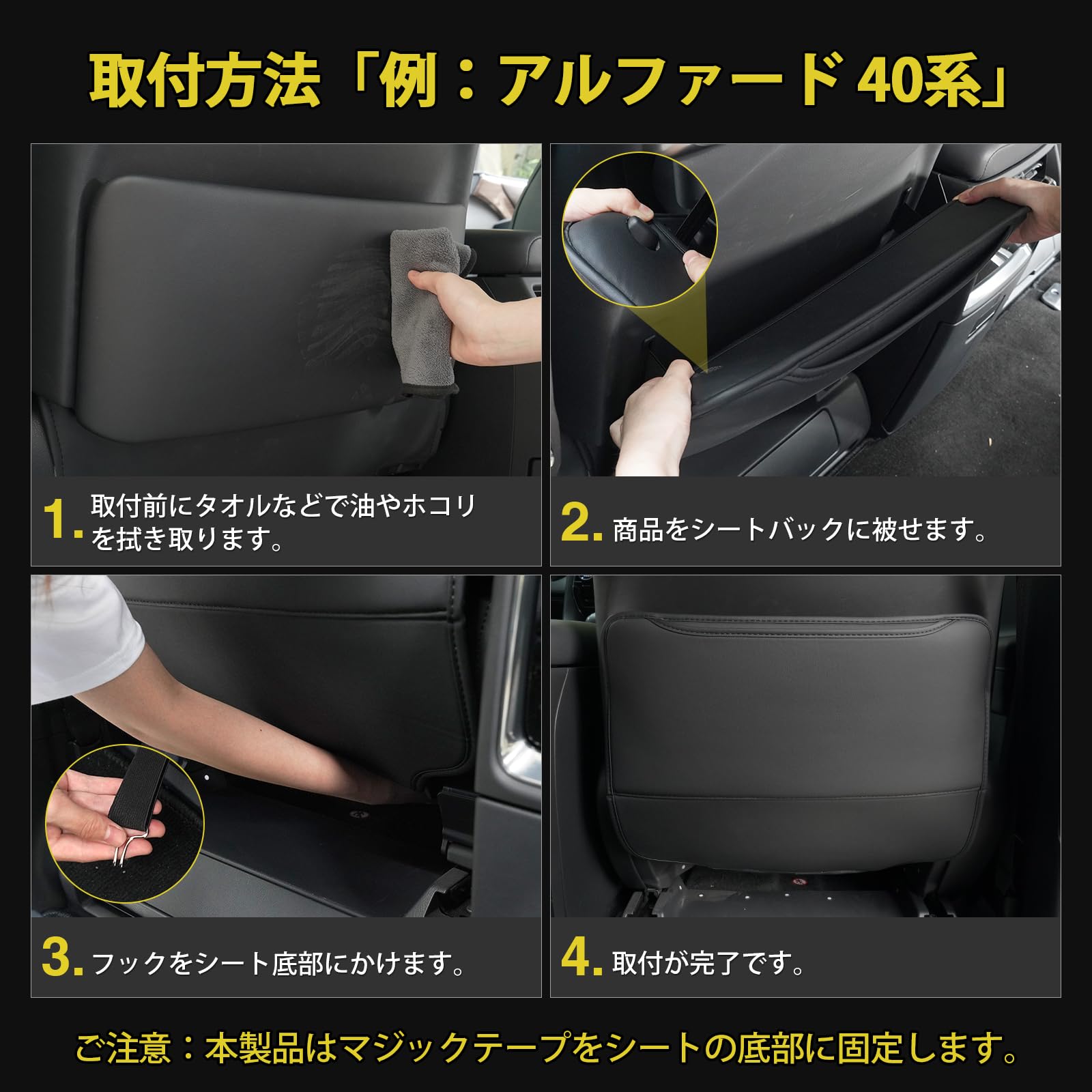 取付方法「例：アルファード 40系」

1. 取付前にタオルなどで油やホコリを拭き取ります。

2. 商品をシートバックに被せます。

3. フックをシート底部にかけます。

4. 取付が完了です。

ご注意：本製品はマジックテープをシートの底部に固定します。