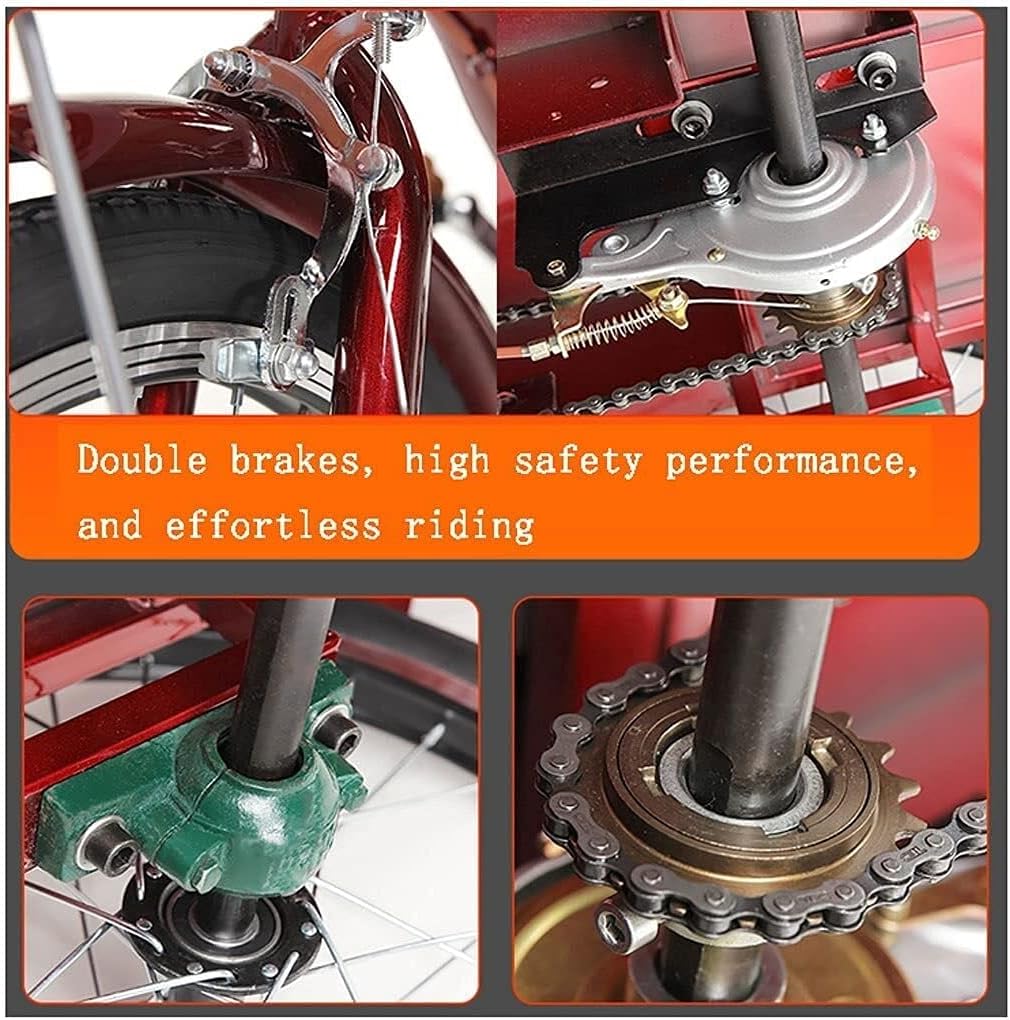 Double brakes, high safety performance, and effortless riding