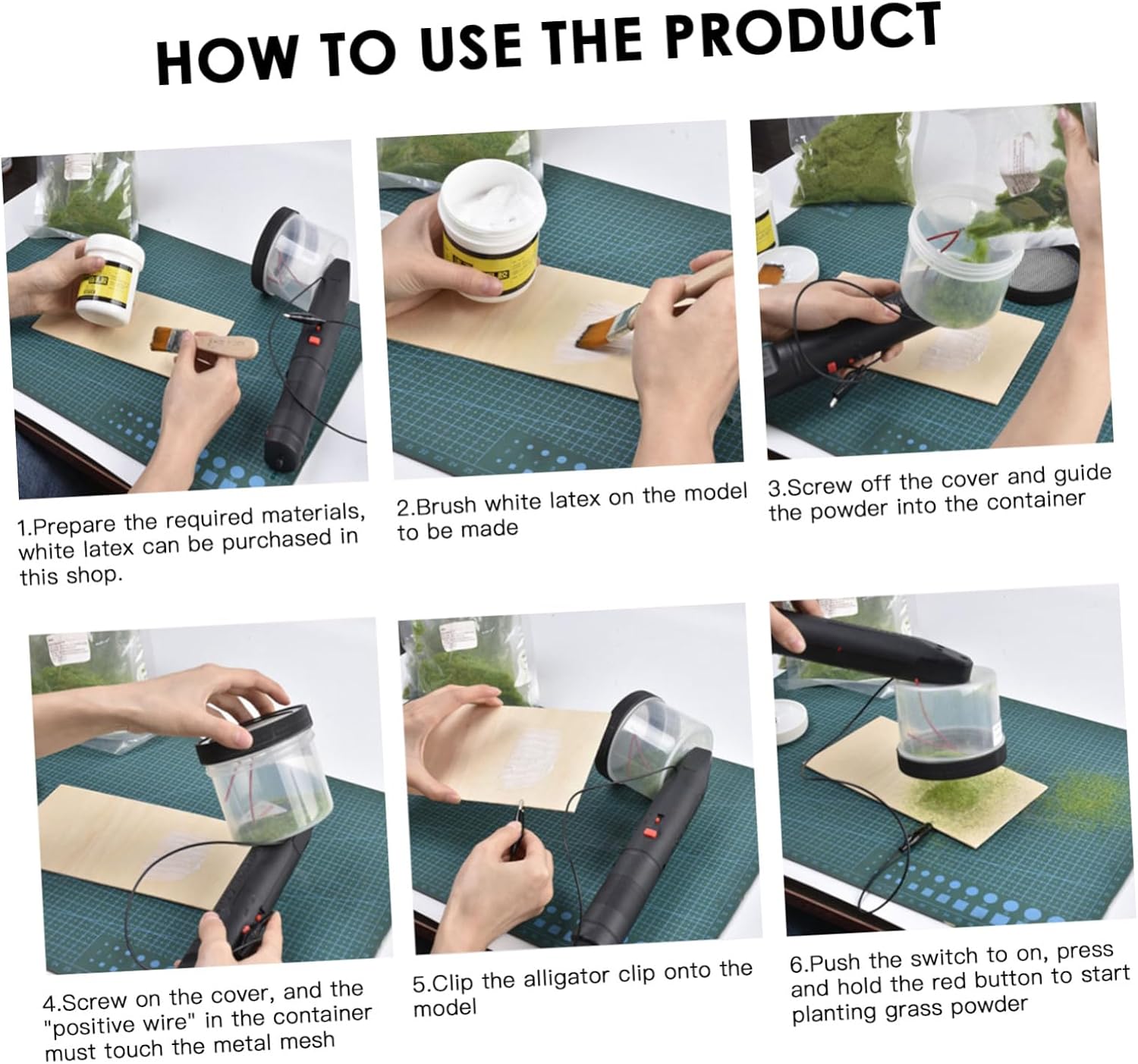 HOW TO USE THE PRODUCT

1.Prepare the required materials, white latex can be purchased in this shop.

2.Brush white latex on the model to be made

3.Screw off the cover and guide the powder into the container

4.Screw on the cover, and the "positive wire" in the container must touch the metal mesh

5.Clip the alligator clip onto the model

6.Push the switch to on, press and hold the red button to start planting grass powder