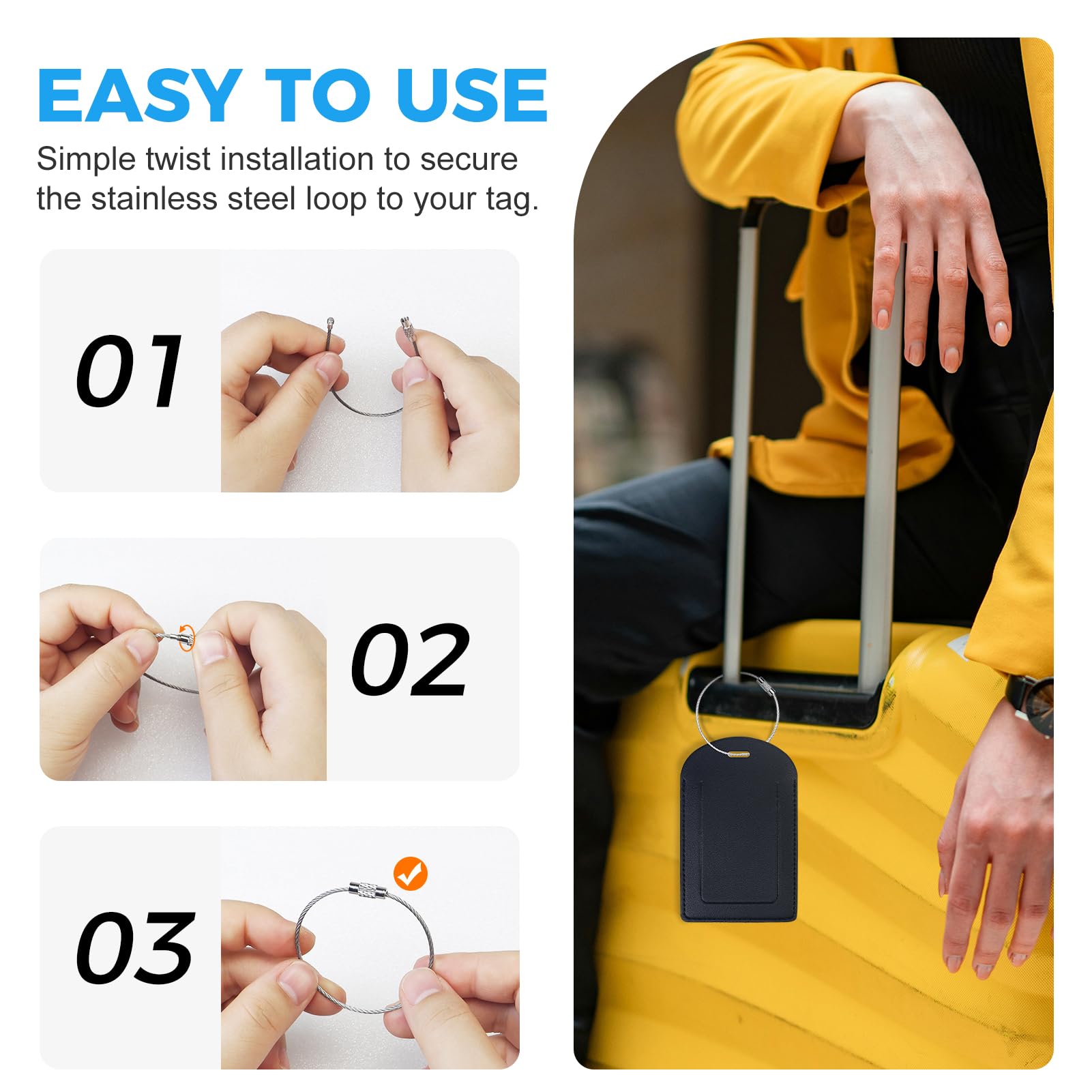 EASY TO USE

Simple twist installation to secure the stainless steel loop to your tag.

01

02

03