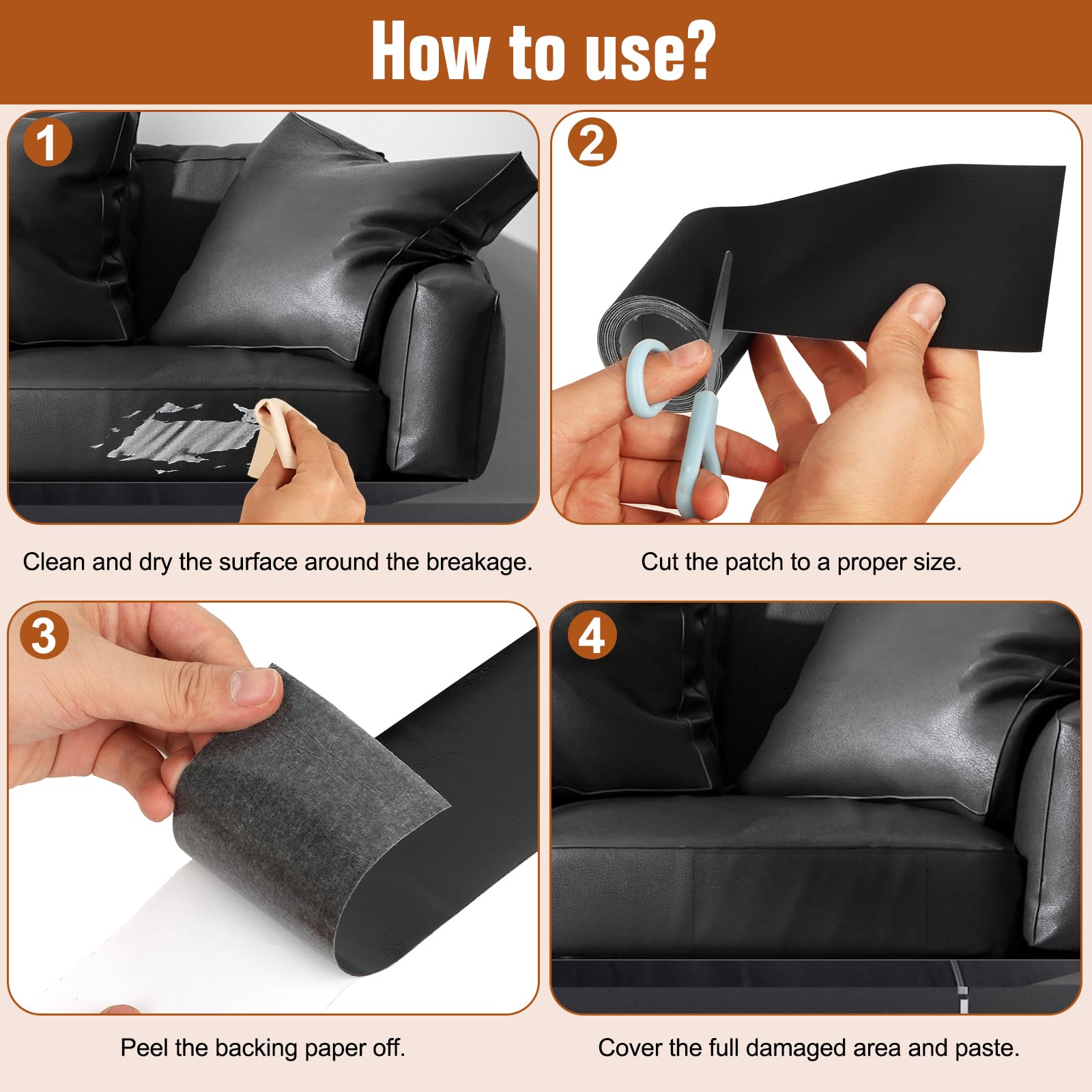 How to use?

1

Clean and dry the surface around the breakage.

2

Cut the patch to a proper size.

3

Peel the backing paper off.

4

Cover the full damaged area and paste.