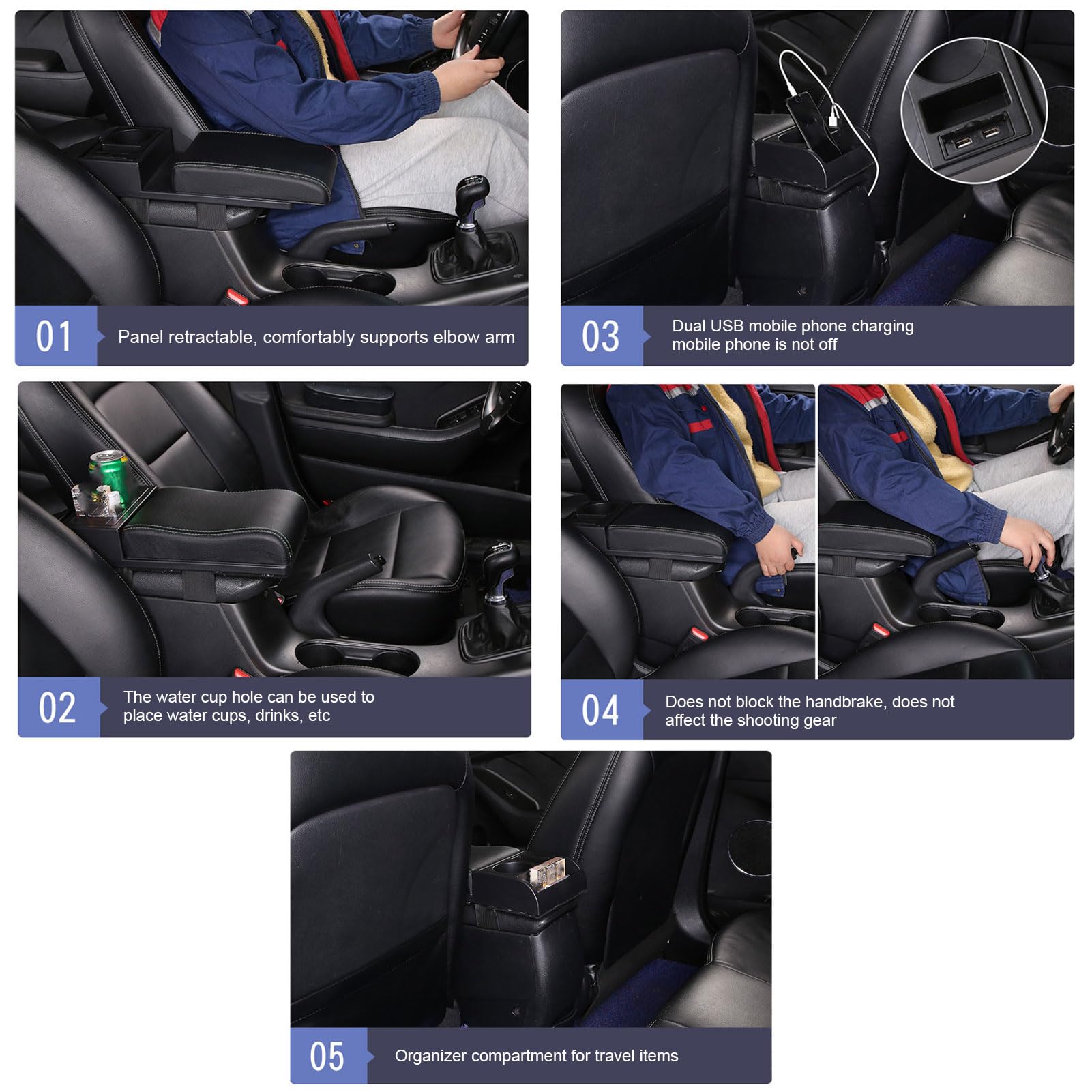 01 Panel retractable, comfortably supports elbow arm

03 Dual USB mobile phone charging mobile phone is not off

02 The water cup hole can be used to place water cups, drinks, etc

04 Does not block the handbrake, does not affect the shooting gear

05 Organizer compartment for travel items