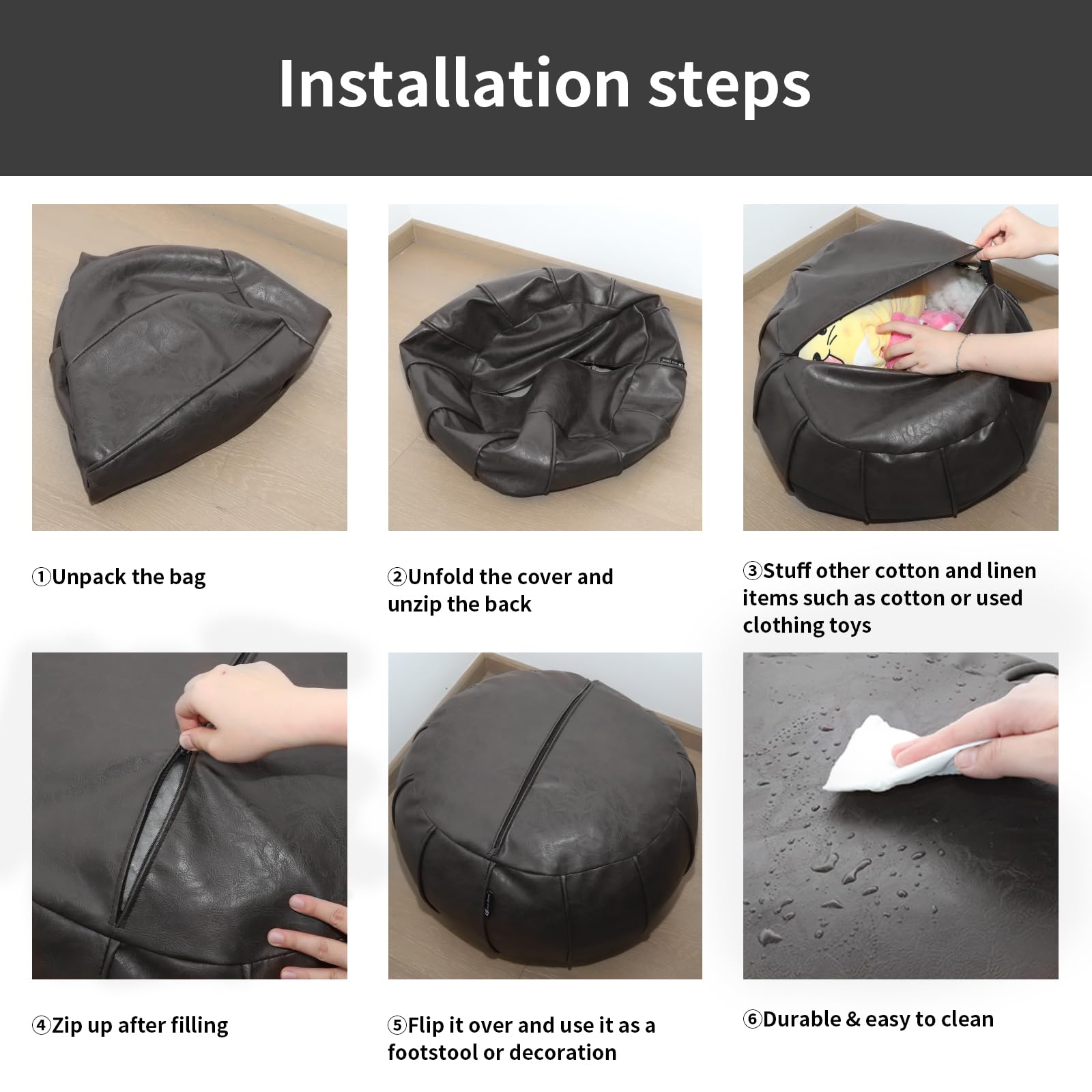 Installation steps

①Unpack the bag

②Unfold the cover and unzip the back

③Stuff other cotton and linen items such as cotton or used clothing toys

④Zip up after filling

⑤Flip it over and use it as a footstool or decoration

⑥Durable & easy to clean