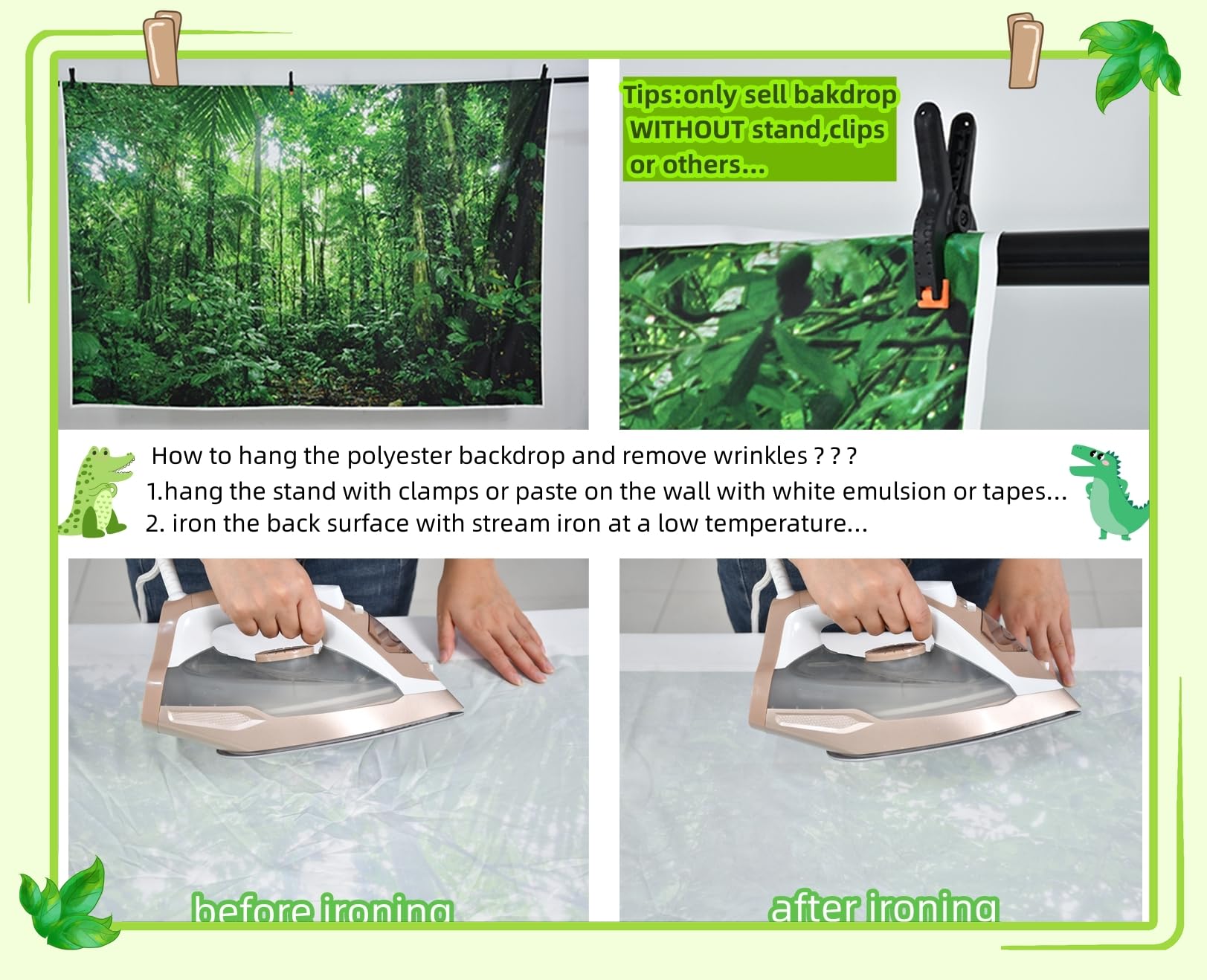 Tips:only sell bakdrop WITHOUT stand,clips or others...

How to hang the polyester backdrop and remove wrinkles ? ? ?
1.hang the stand with clamps or paste on the wall with white emulsion or tapes...
2. iron the back surface with stream iron at a low temperature...

before ironing

after ironing