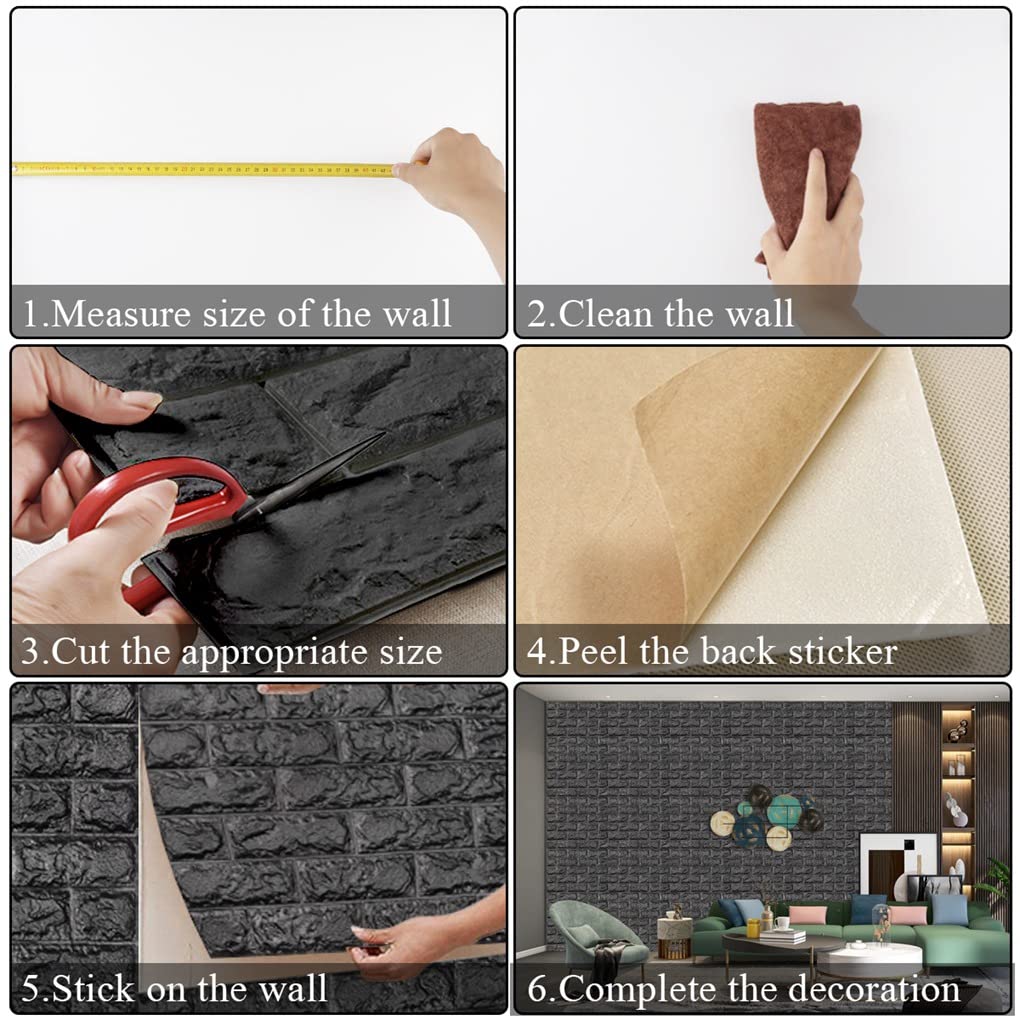 1.Measure size of the wall

2.Clean the wall

3.Cut the appropriate size

4.Peel the back sticker

5.Stick on the wall

6.Complete the decoration