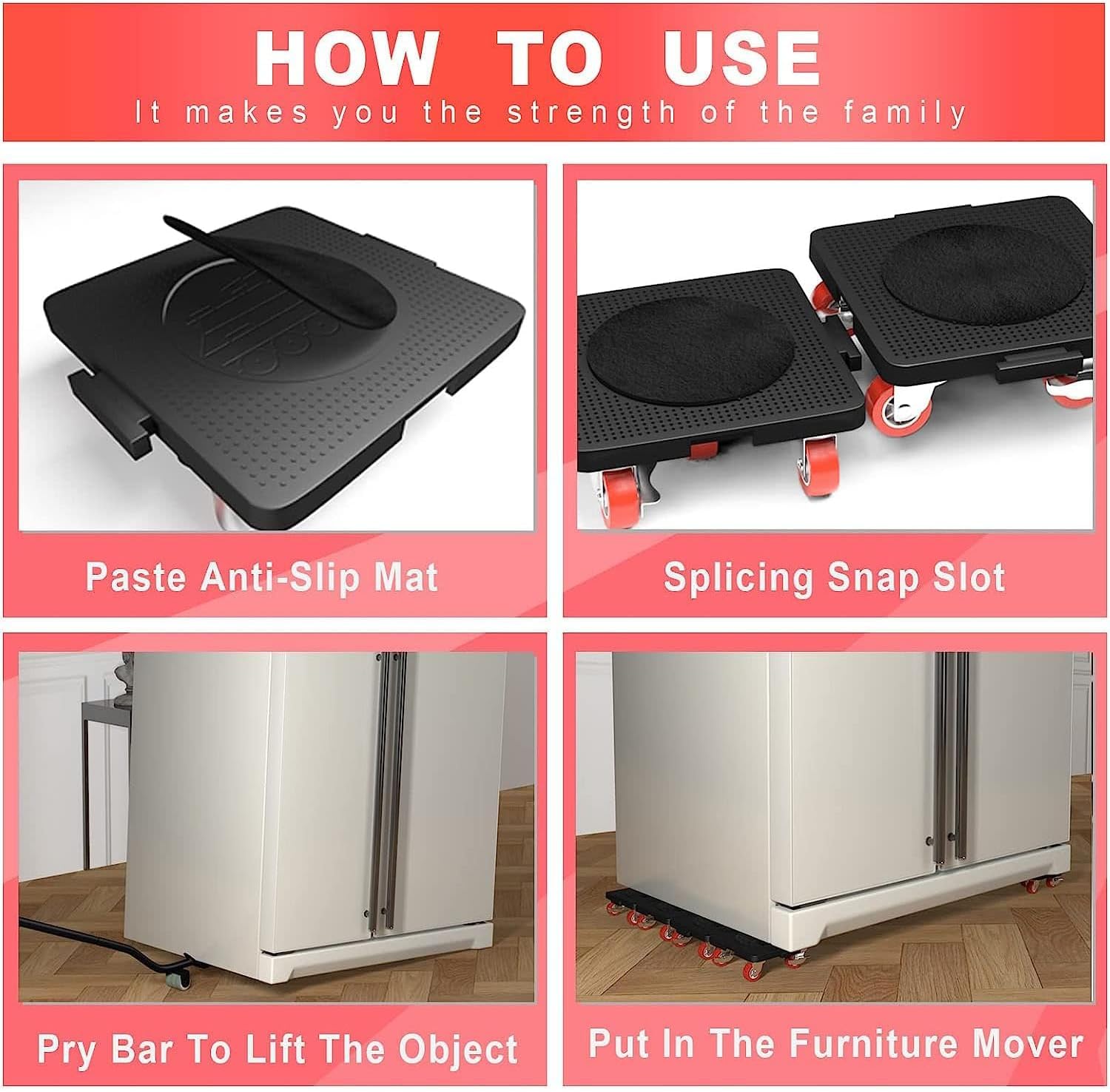 HOW TO USE

It makes you the strength of the family

Paste Anti-Slip Mat

Splicing Snap Slot

Pry Bar To Lift The Object

Put In The Furniture Mover