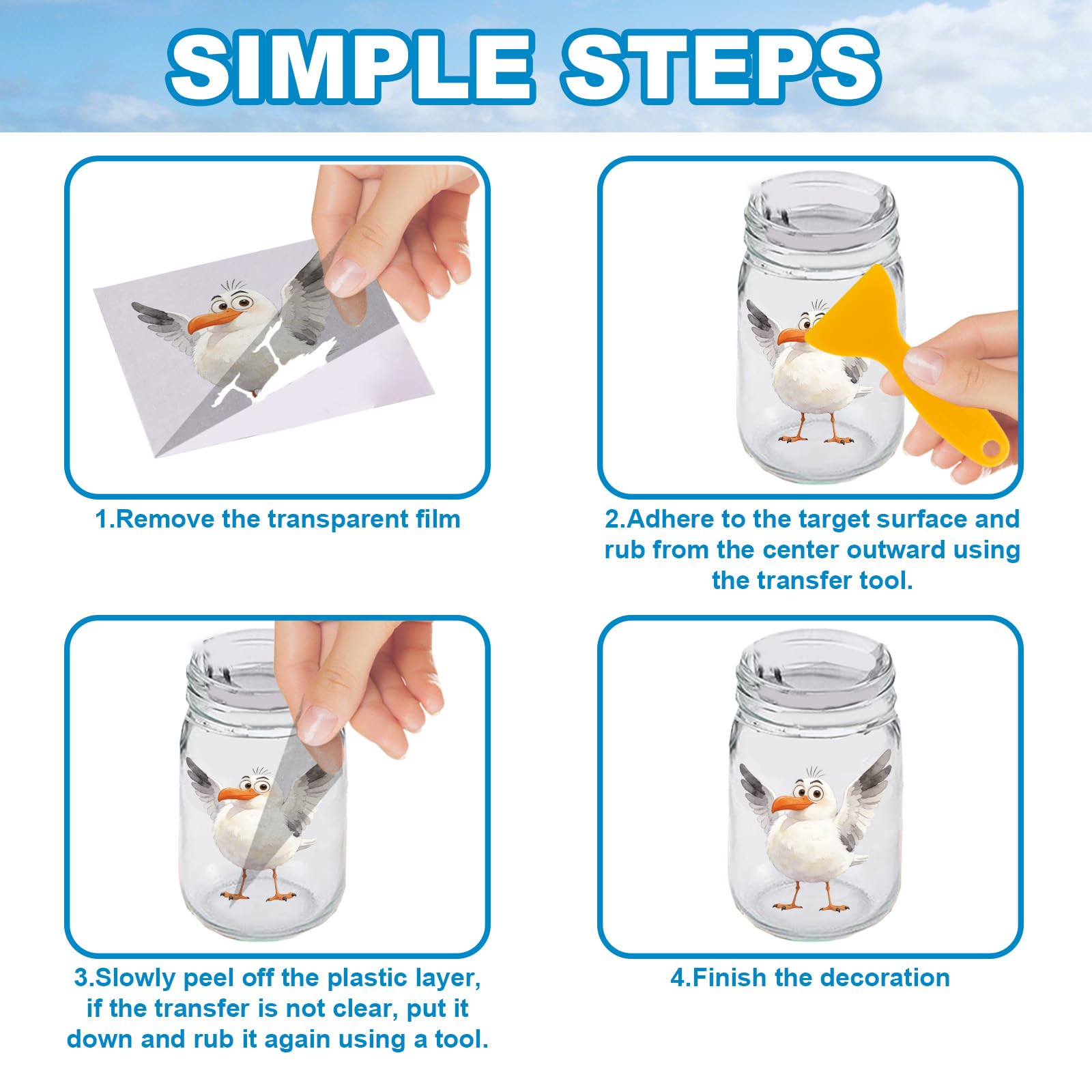 SIMPLE STEPS

1.Remove the transparent film

2.Adhere to the target surface and rub from the center outward using the transfer tool.

3.Slowly peel off the plastic layer, if the transfer is not clear, put it down and rub it again using a tool.

4.Finish the decoration