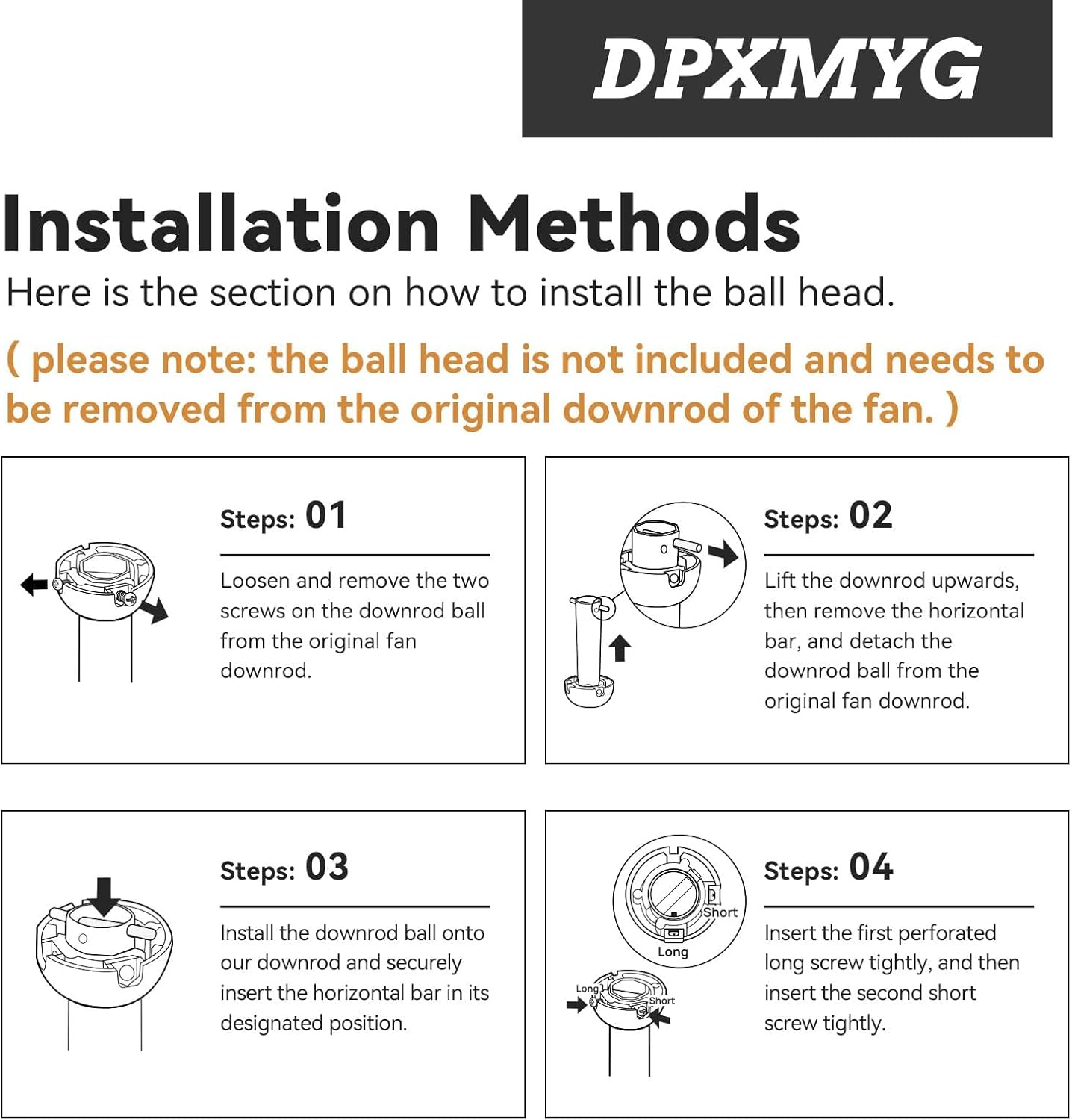 DPXMYG

Installation Methods

Here is the section on how to install the ball head.

( please note: the ball head is not included and needs to be removed from the original downrod of the fan. )

Steps: 01

Loosen and remove the two screws on the downrod ball from the original fan downrod.

Steps: 02

Lift the downrod upwards, then remove the horizontal bar, and detach the downrod ball from the original fan downrod.

Steps: 03

Install the downrod ball onto our downrod and securely insert the horizontal bar in its designated position.

Short

Long

Long

Short

Steps: 04

Insert the first perforated long screw tightly, and then insert the second short screw tightly.