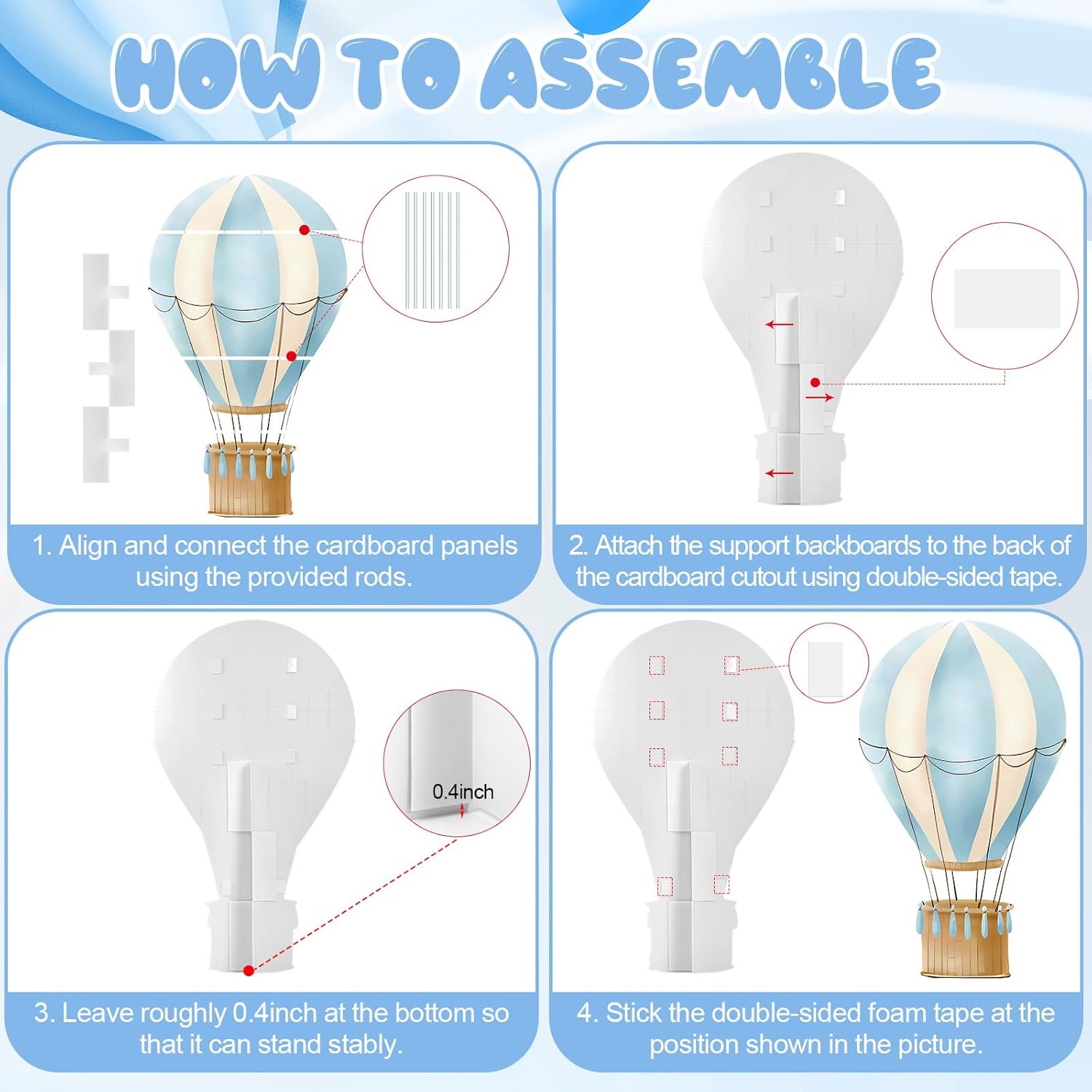 HOW TO ASSEMBLE

1. Align and connect the cardboard panels using the provided rods.

2. Attach the support backboards to the back of the cardboard cutout using double-sided tape.

0.4inch

3. Leave roughly 0.4inch at the bottom so that it can stand stably.

4. Stick the double-sided foam tape at the position shown in the picture.