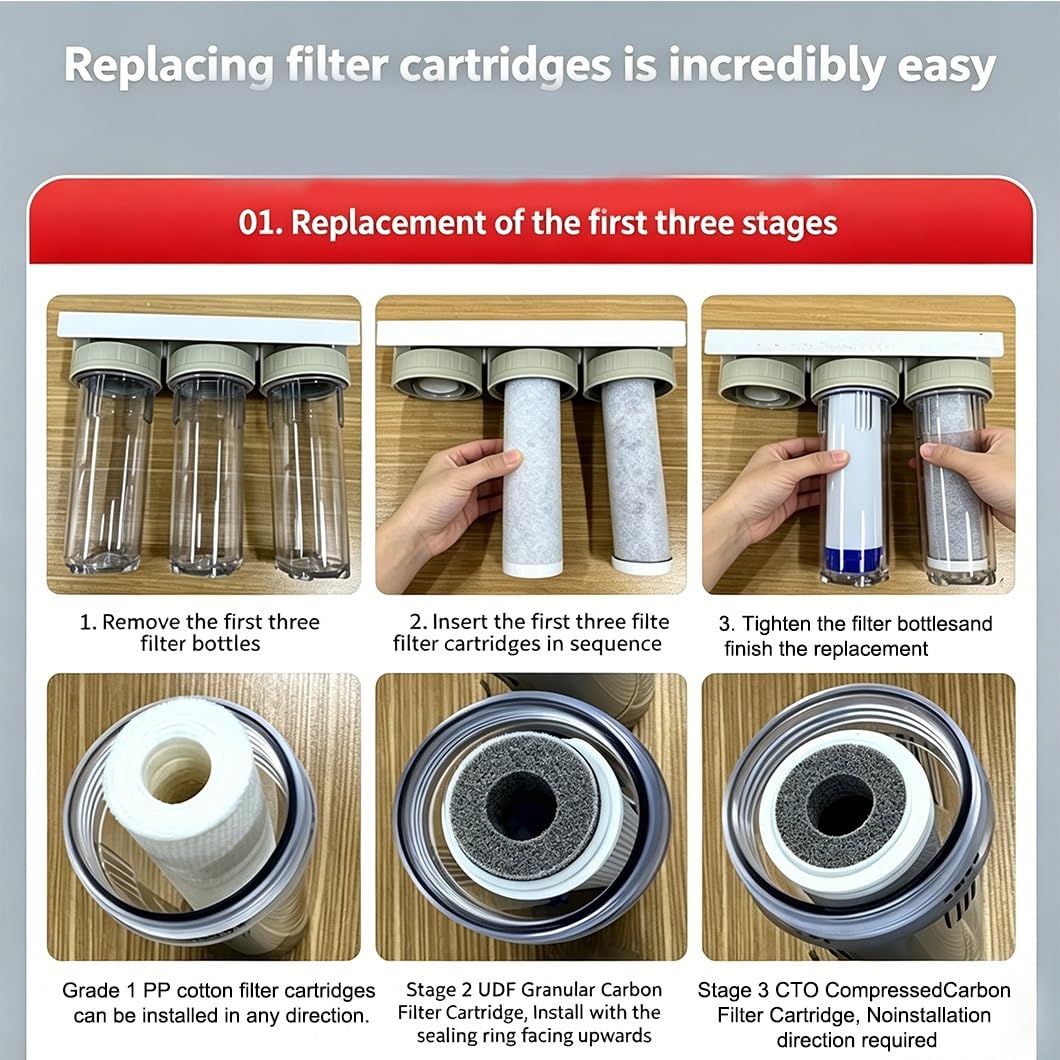 Replacing filter cartridges is incredibly easy

01. Replacement of the first three stages

1. Remove the first three filter bottles

2. Insert the first three filte filter cartridges in sequence

3. Tighten the filter bottlesand finish the replacement

Grade 1 PP cotton filter cartridges can be installed in any direction.

Stage 2 UDF Granular Carbon Filter Cartridge, Install with the sealing ring facing upwards

Stage 3 CTO CompressedCarbon Filter Cartridge, Noinstallation direction required