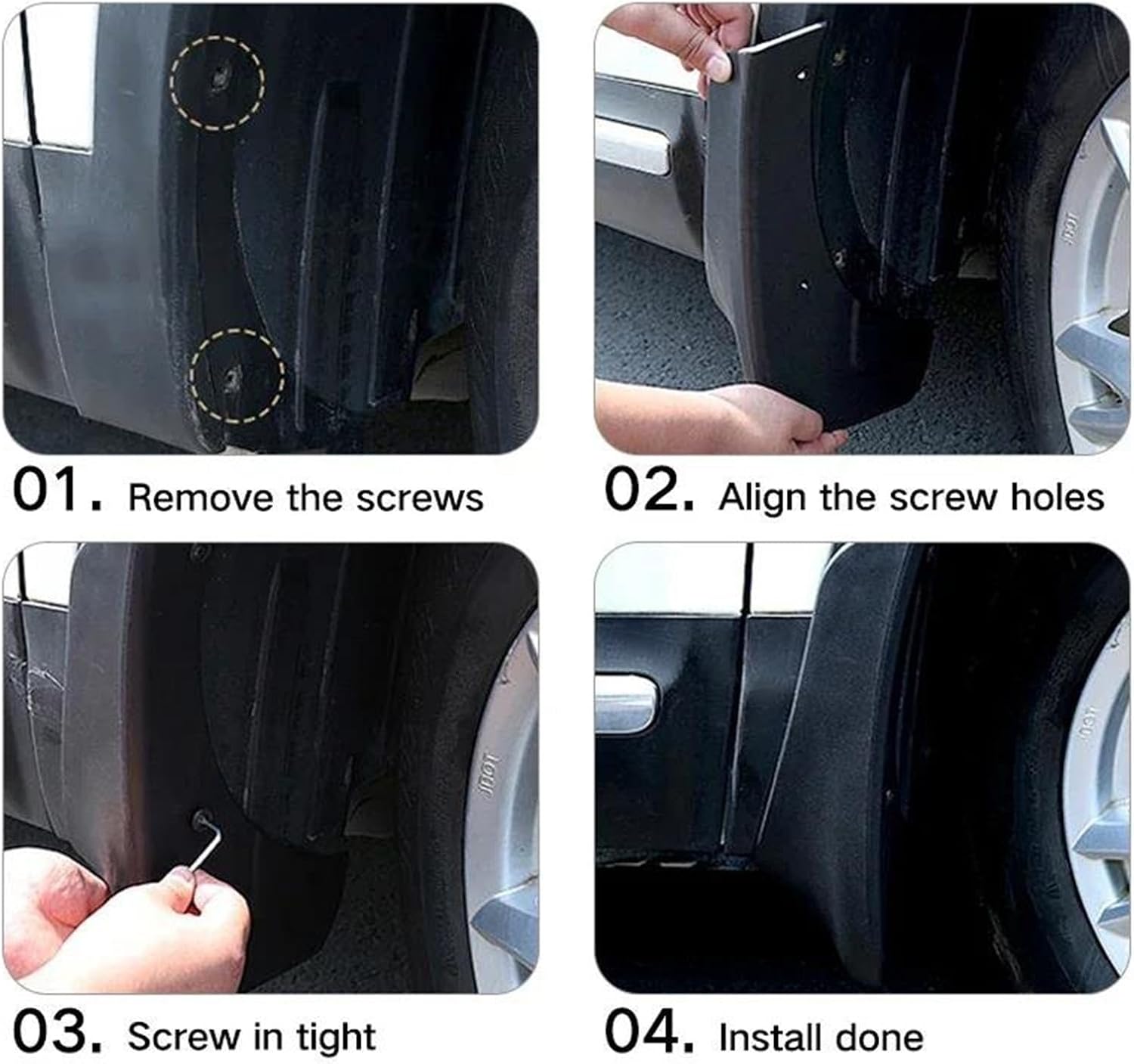 01. Remove the screws

02. Align the screw holes

03. Screw in tight

04. Install done