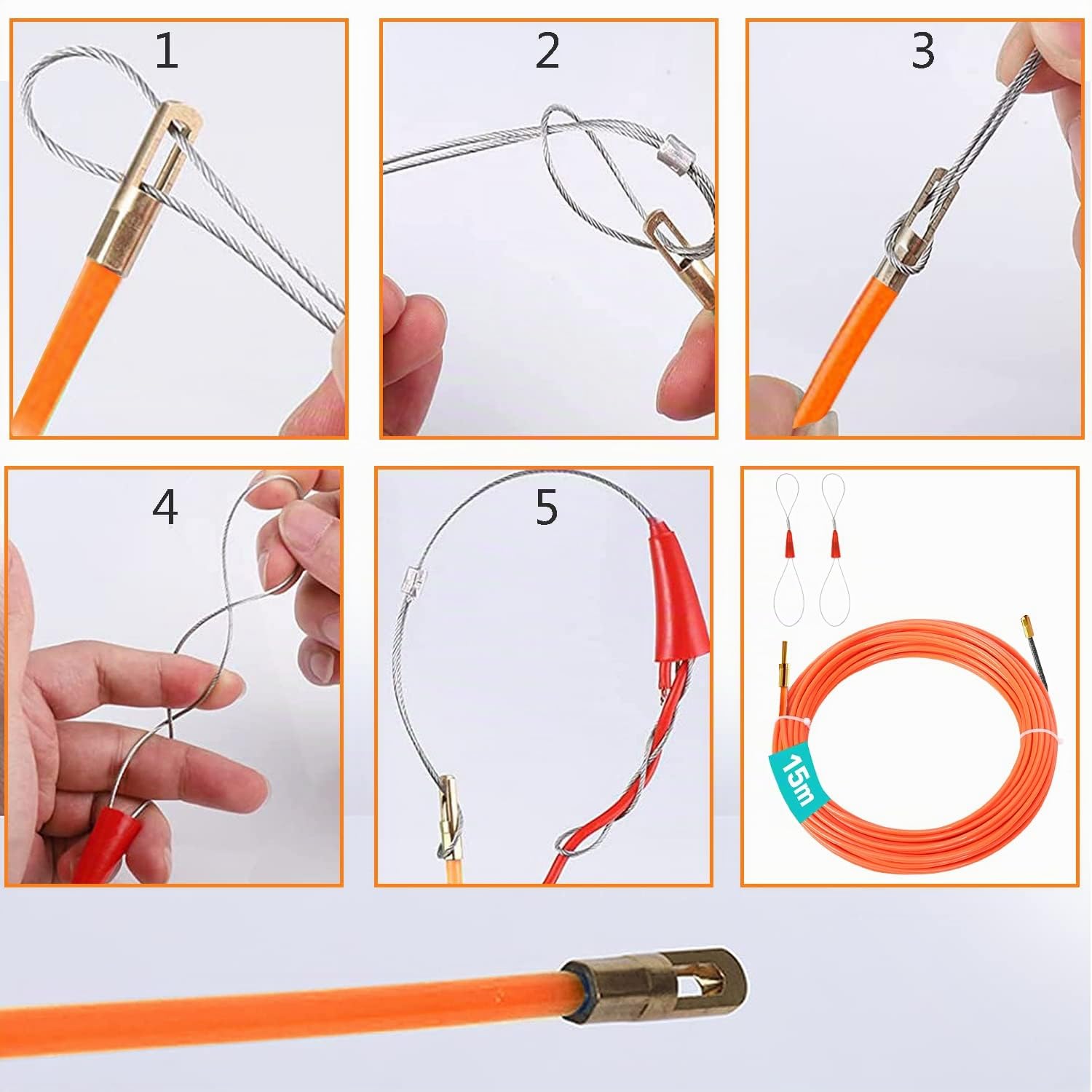 1

2

3

4

5

15m