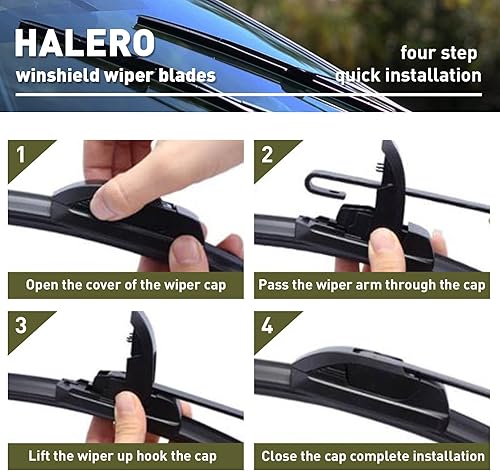 HALERO
winshield wiper blades

four step
quick installation

1

Open the cover of the wiper cap

2

Pass the wiper arm through the cap

3

Lift the wiper up hook the cap

4

Close the cap complete installation