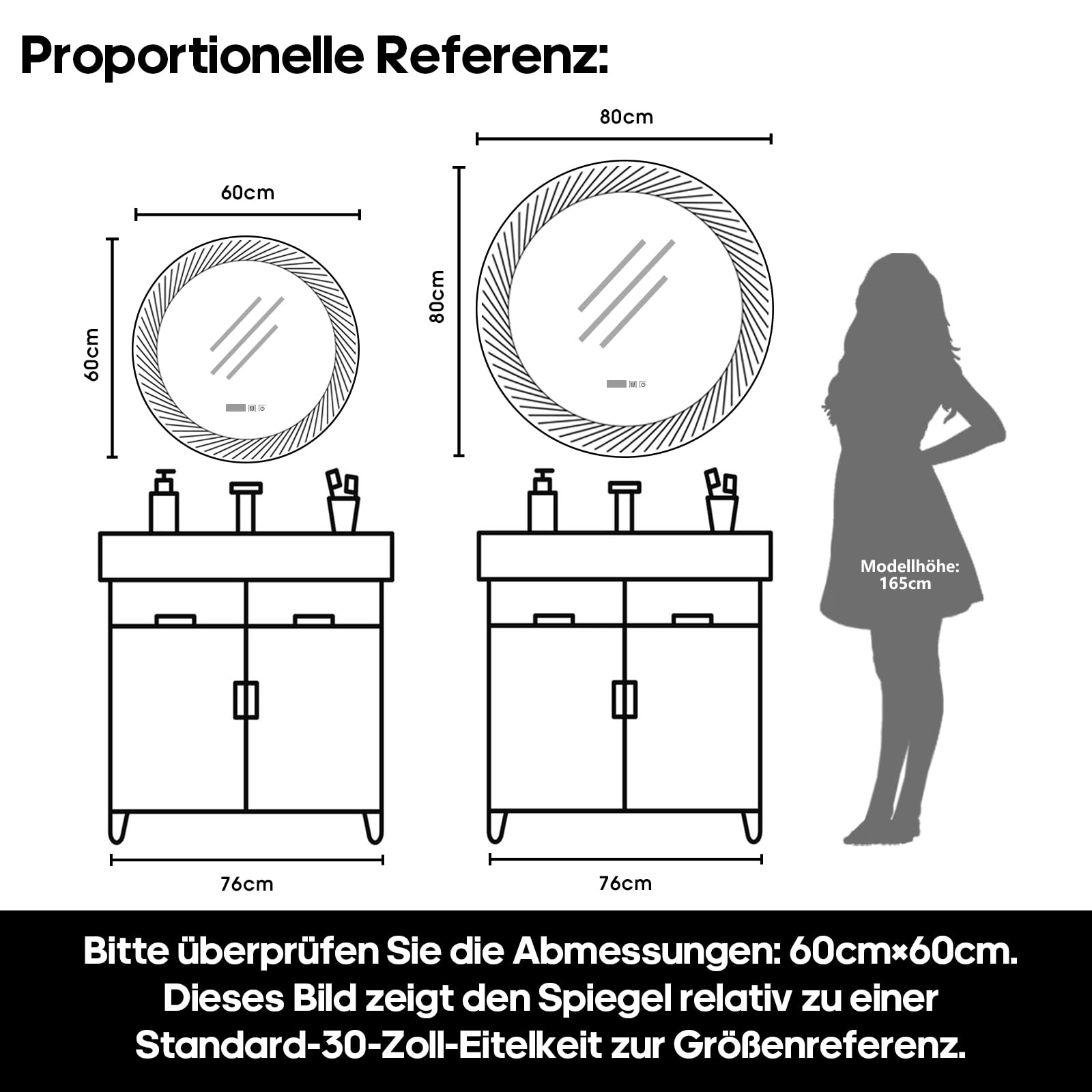 Proportionelle Referenz:

60cm

60cm

80cm

80cm

Modellhöhe: 165cm

76cm

76cm

Bitte überprüfen Sie die Abmessungen: 60cm×60cm. Dieses Bild zeigt den Spiegel relativ zu einer Standard-30-Zoll-Eitelkeit zur Größenreferenz.