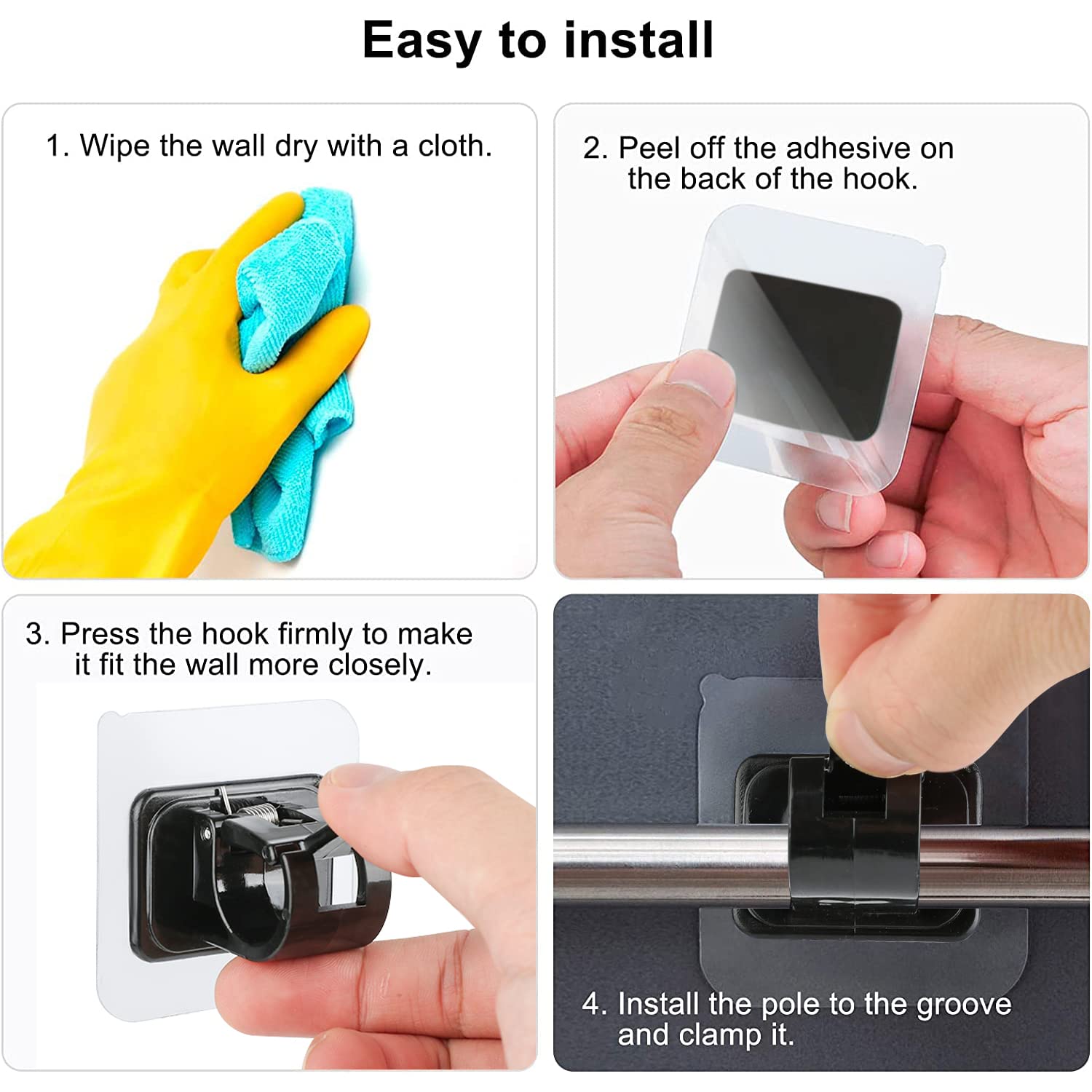 Easy to install

1. Wipe the wall dry with a cloth.

2. Peel off the adhesive on the back of the hook.

3. Press the hook firmly to make it fit the wall more closely.

4. Install the pole to the groove and clamp it.