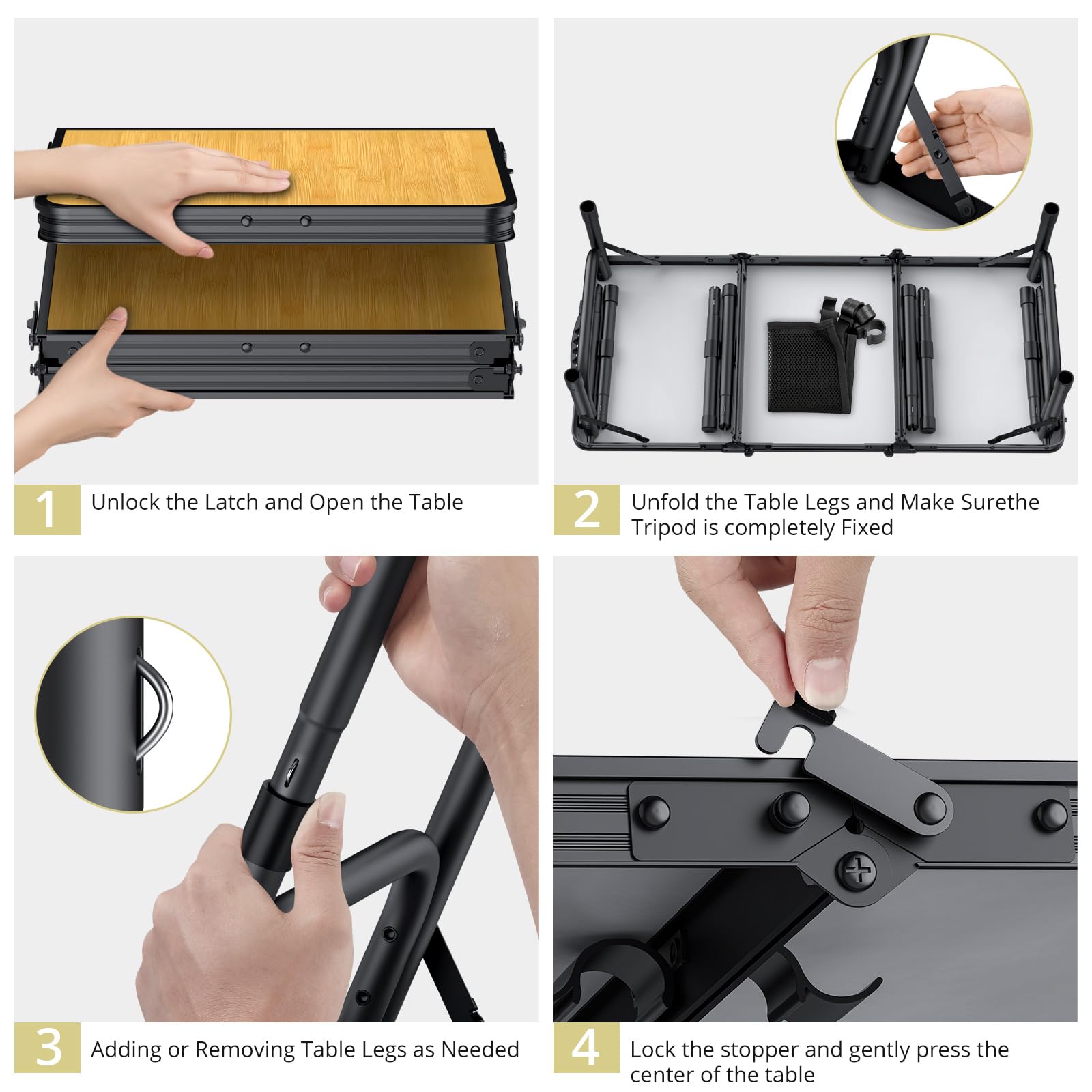 1 Unlock the Latch and Open the Table

2 Unfold the Table Legs and Make Surethe Tripod is completely Fixed

3 Adding or Removing Table Legs as Needed

4 Lock the stopper and gently press the center of the table